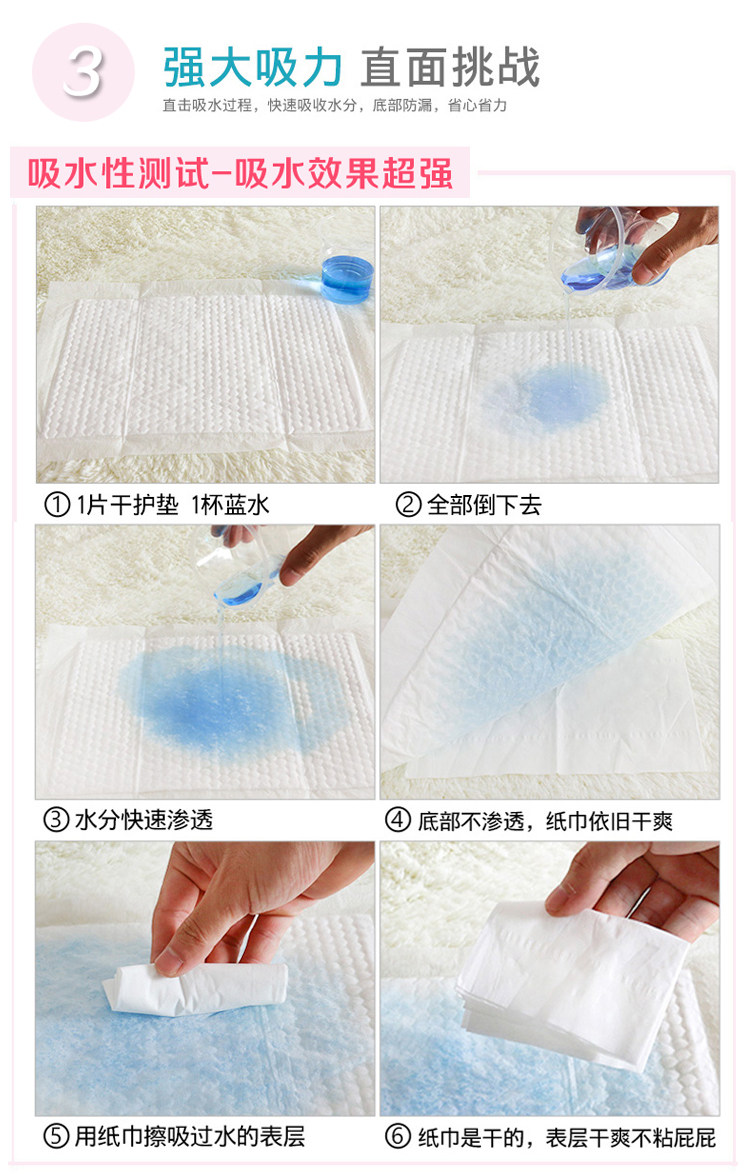 3 强大吸力 直面挑战

直击吸水过程，快速吸收水分，底部防漏，省心省力

吸水性测试-吸水效果超强

① 1片干护垫 1杯蓝水

② 全部倒下去

③ 水分快速渗透

④ 底部不渗透，纸巾依旧干爽

⑤ 用纸巾擦吸过水的表层

⑥ 纸巾是干的，表层干爽不粘屁屁