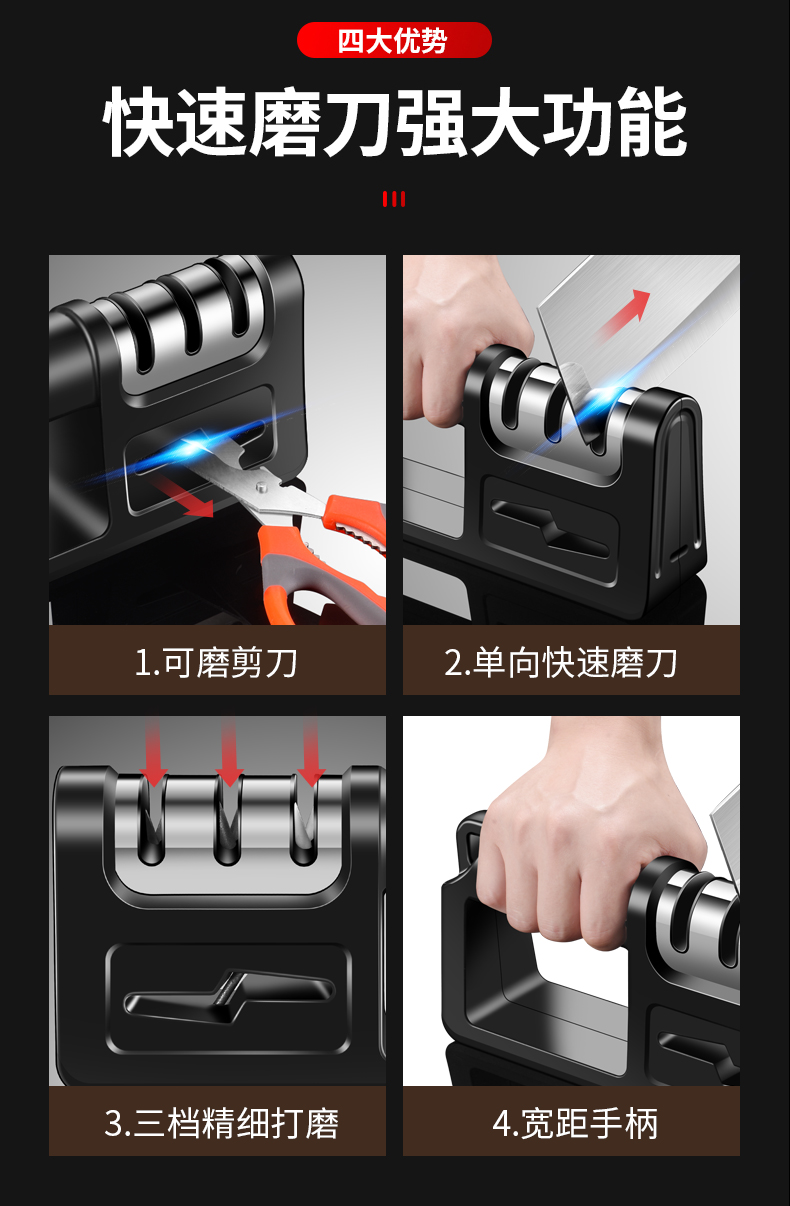 四大优势

快速磨刀强大功能

1.可磨剪刀

2.单向快速磨刀

3.三档精细打磨

4.宽距手柄