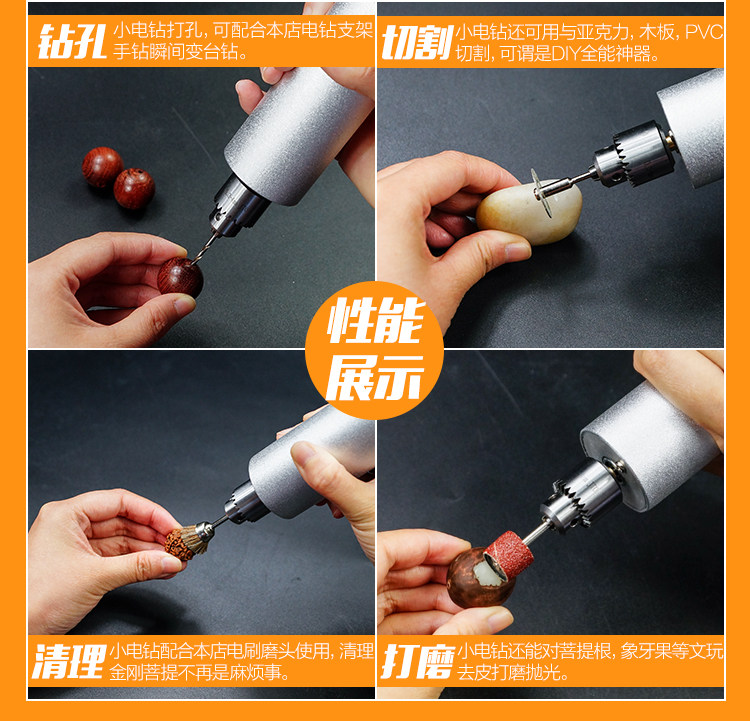 钻孔 小电钻打孔，可配合本店电钻支架手钻瞬间变台钻。

切割 小电钻还可用与亚克力，木板，PVC切割，可谓是DIY全能神器。

性能展示

清理 小电钻配合本店电刷磨头使用，清理金刚菩提不再是麻烦事。

打磨 小电钻还能对菩提根，象牙果等文玩去皮打磨抛光。