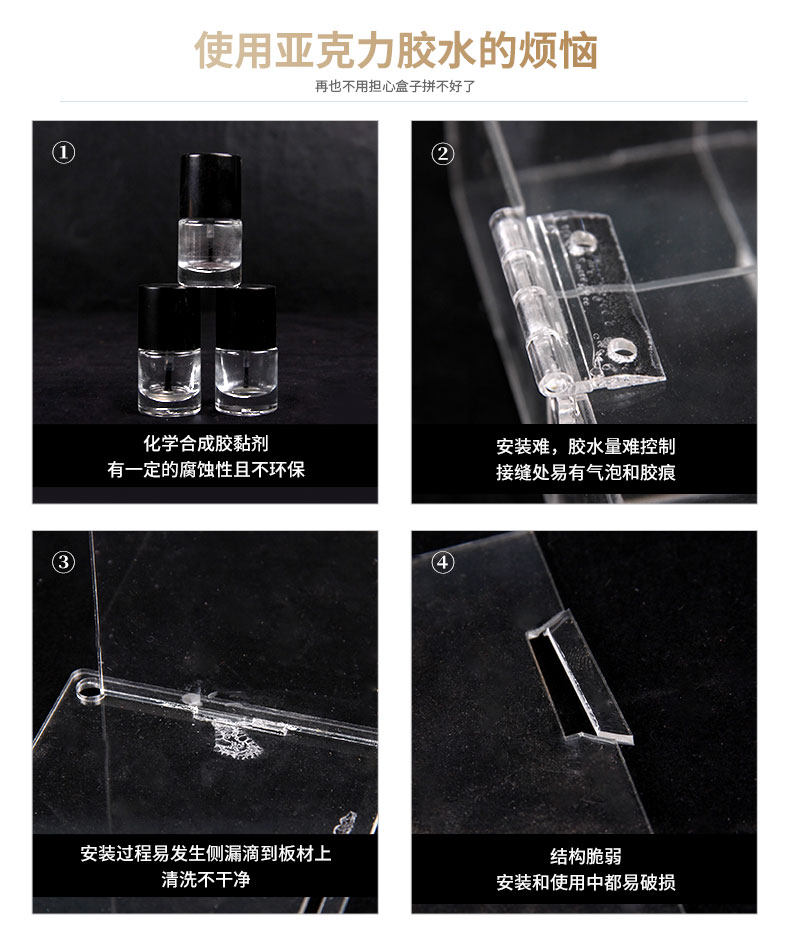 使用亚克力胶水的烦恼

再也不用担心盒子拼不好了

①

化学合成胶黏剂
有一定的腐蚀性且不环保

②

安装难，胶水量难控制
接缝处易有气泡和胶痕

③

安装过程易发生侧漏滴到板材上
清洗不干净

④

结构脆弱
安装和使用中都易破损