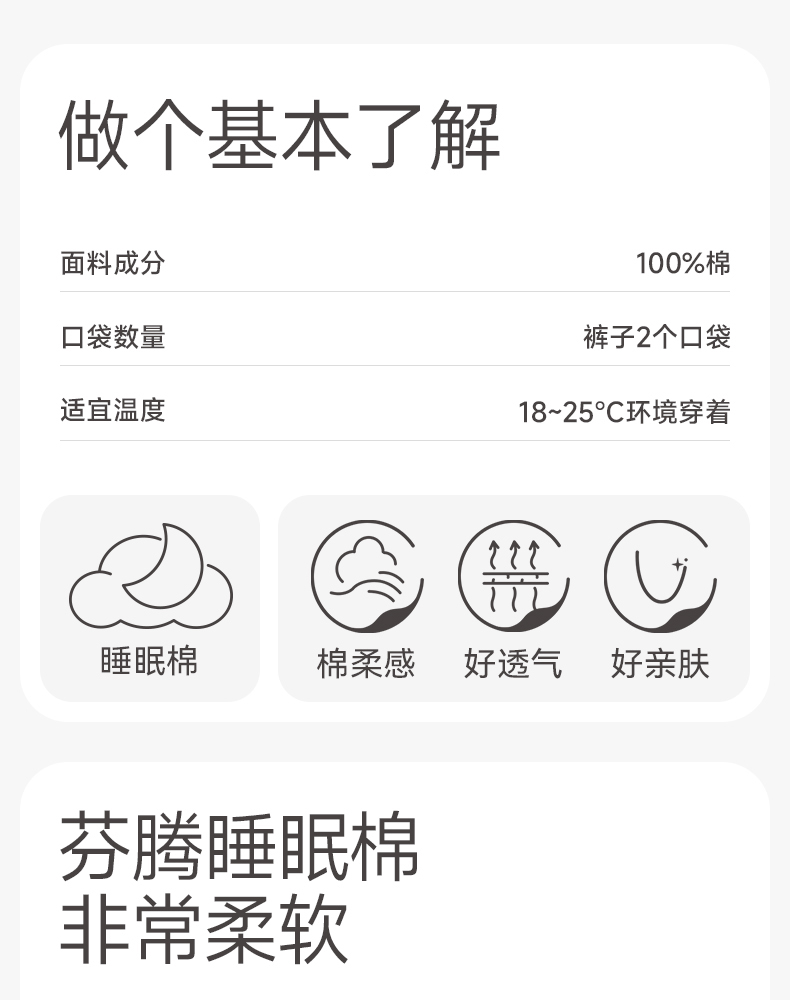 做个基本了解

面料成分
100%棉

口袋数量
裤子2个口袋

适宜温度
18~25°C环境穿着

睡眠棉

棉柔感

好透气

好亲肤

芬腾睡眠棉
非常柔软