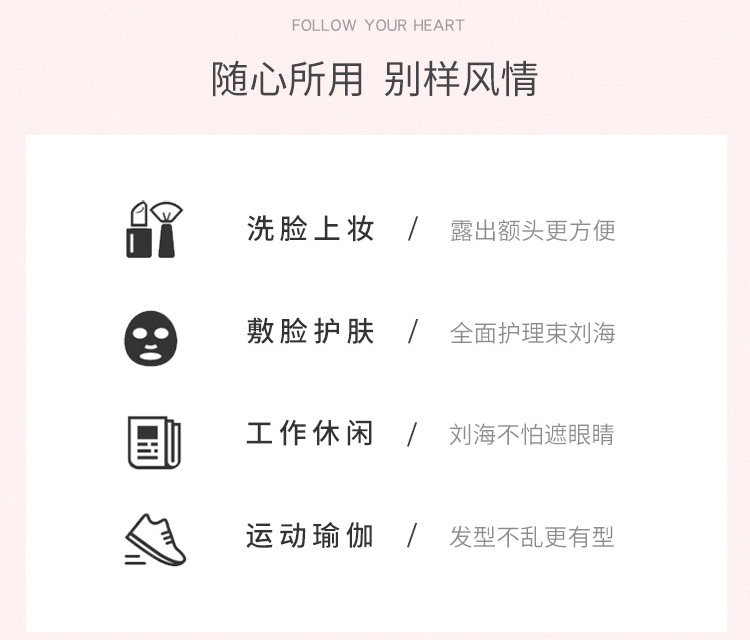 FOLLOW YOUR HEART

随心所用 别样风情

洗脸上妆 / 露出额头更方便

敷脸护肤 / 全面护理束刘海

工作休闲 / 刘海不怕遮眼睛

运动瑜伽 / 发型不乱更有型