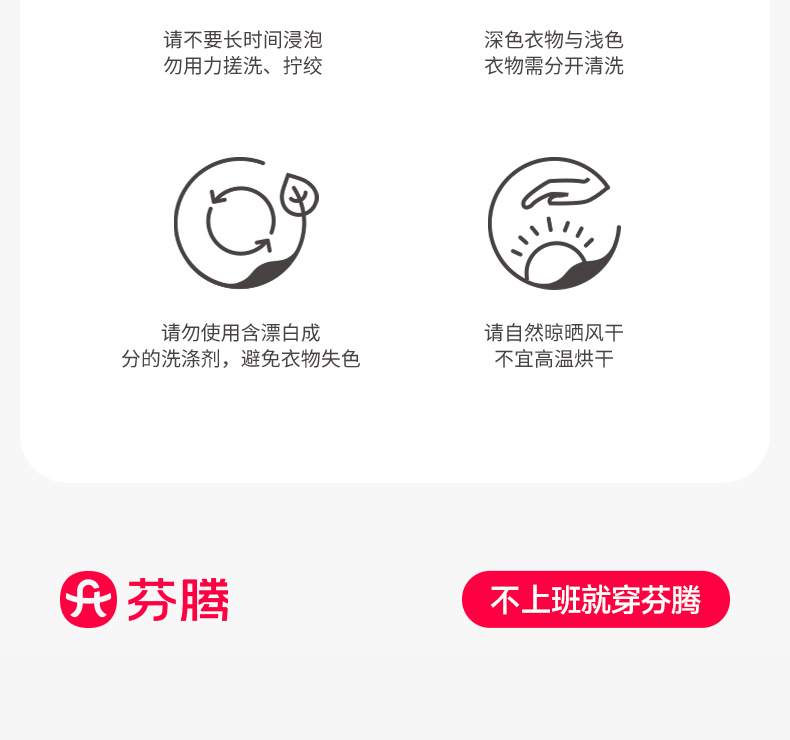 请不要长时间浸泡
勿用力搓洗、拧绞

深色衣物与浅色
衣物需分开清洗

请勿使用含漂白成
分的洗涤剂，避免衣物失色

请自然晾晒风干
不宜高温烘干

芬腾

不上班就穿芬腾