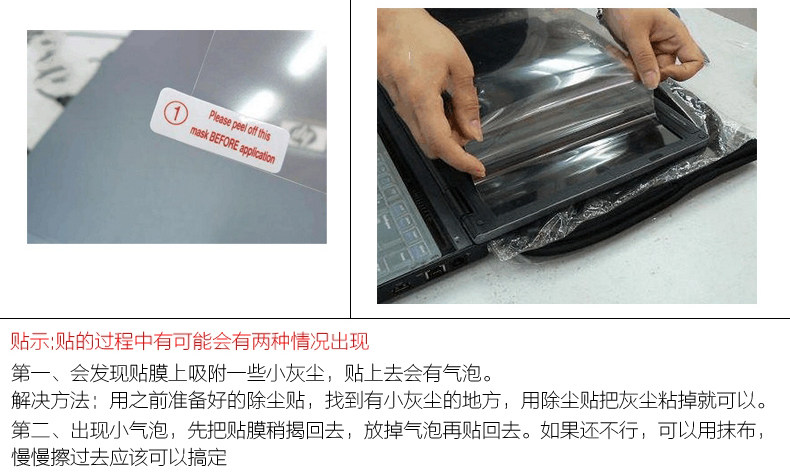 ①
Please peel off this mask BEFORE application

贴示:贴的过程中有可能会有两种情况出现

第一、会发现贴膜上吸附一些小灰尘，贴上去会有气泡。

解决方法：用之前准备好的除尘贴，找到有小灰尘的地方，用除尘贴把灰尘粘掉就可以。

第二、出现小气泡，先把贴膜稍揭回去，放掉气泡再贴回去。如果还不行，可以用抹布，慢慢擦过去应该可以搞定