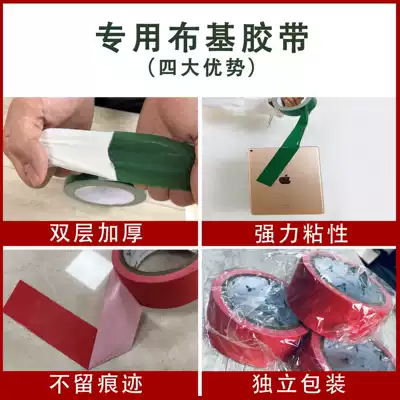 专用布基胶带
（四大优势）

双层加厚

强力粘性

不留痕迹

独立包装