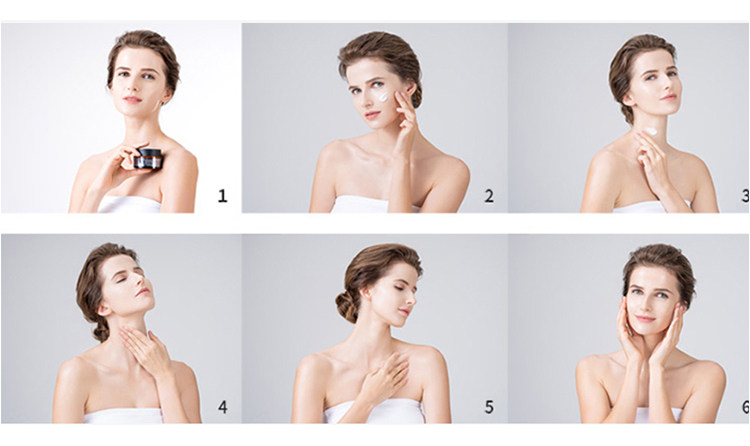 1

2

3

4

5

6