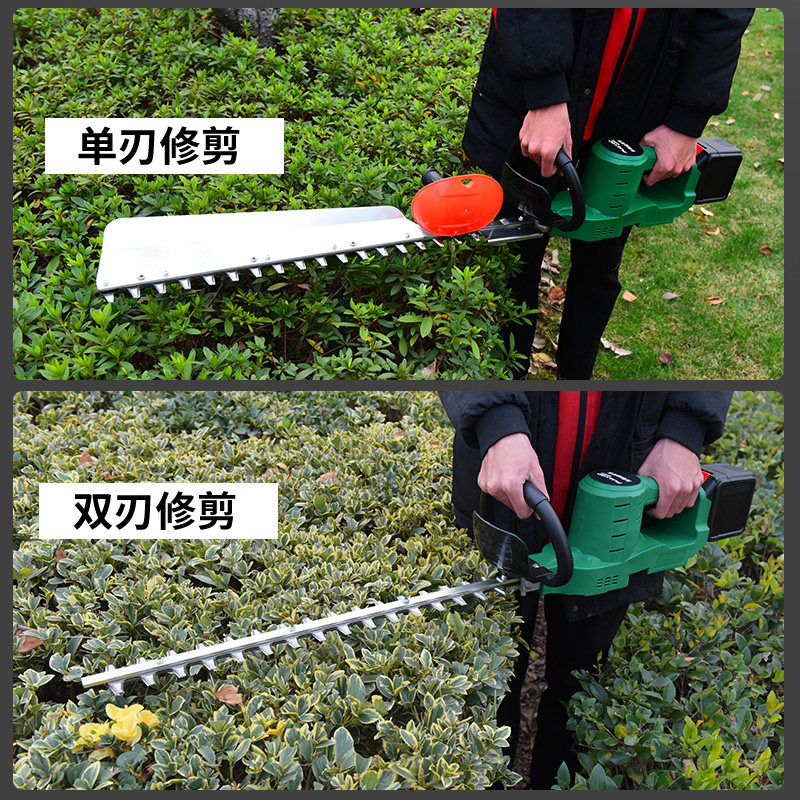 单刃修剪

双刃修剪