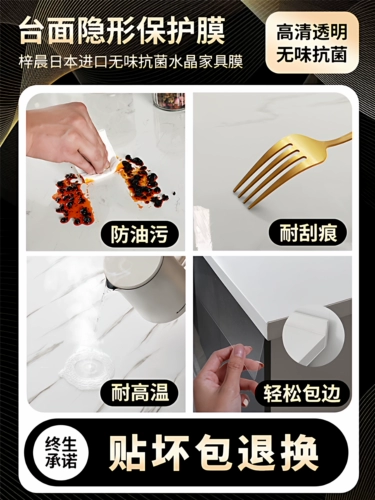 台面隐形保护膜
梓晨日本进口无味抗菌水晶家具膜

高清透明
无味抗菌

防油污

耐刮痕

耐高温

轻松包边

终生承诺

贴坏包退换