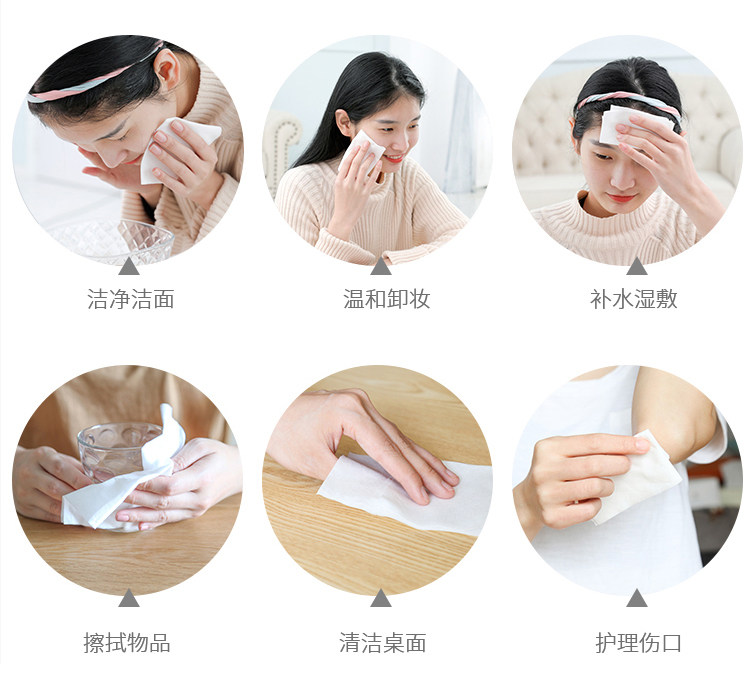 洁净洁面

温和卸妆

补水湿敷

擦拭物品

清洁桌面

护理伤口