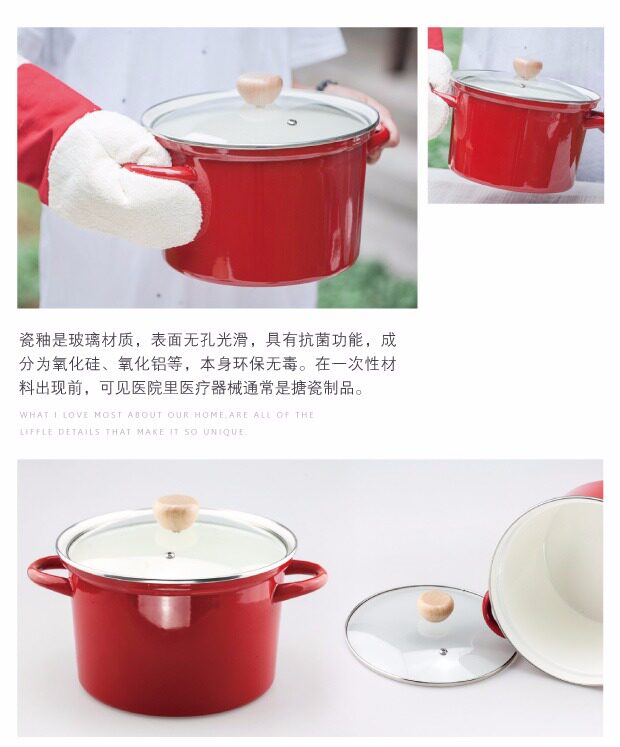 瓷釉是玻璃材质，表面无孔光滑，具有抗菌功能，成分为氧化硅、氧化铝等，本身环保无毒。在一次性材料出现前，可见医院里医疗器械通常是搪瓷制品。

WHAT I LOVE MOST ABOUT OUR HOME,ARE ALL OF THE LIFFLE DETAILS THAT MAKE IT SO UNIQUE.