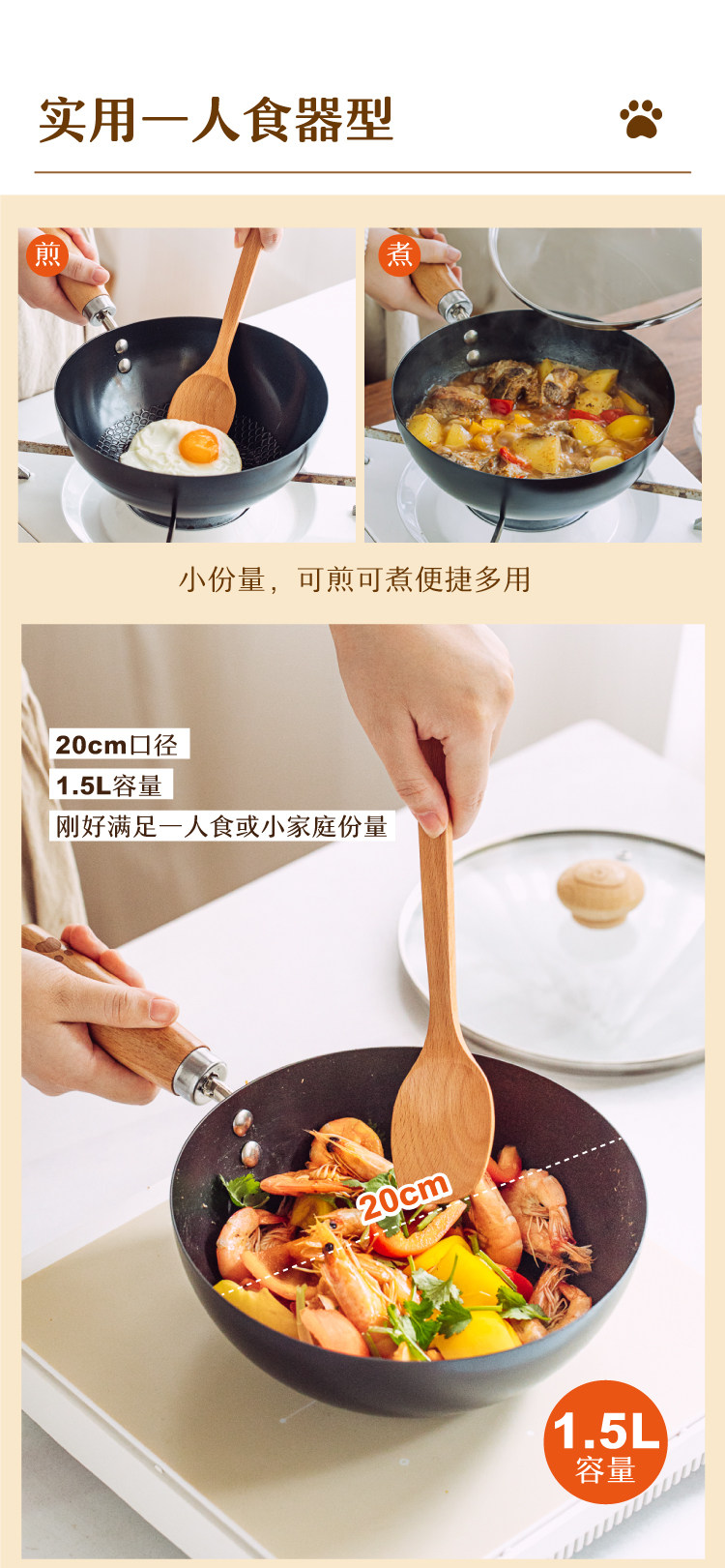 实用一人食器型

煎

煮

小份量，可煎可煮便捷多用

20cm口径

1.5L容量

刚好满足一人食或小家庭份量

20cm

1.5L
容量