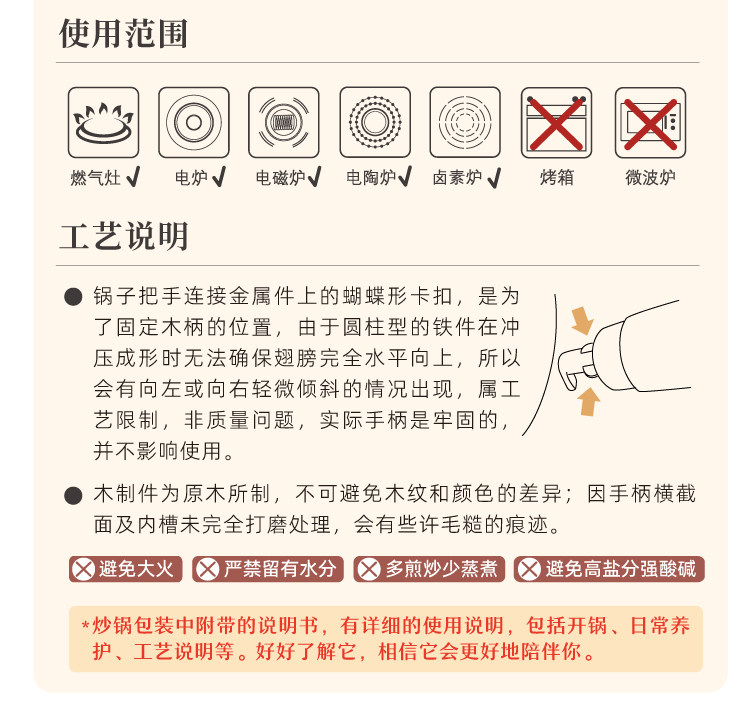 使用范围

燃气灶 √ 电炉 √ 电磁炉 √ 电陶炉 √ 卤素炉 √ 烤箱 微波炉

工艺说明

● 锅子把手连接金属件上的蝴蝶形卡扣，是为了固定木柄的位置，由于圆柱型的铁件在冲压成形时无法确保翅膀完全水平向上，所以会有向左或向右轻微倾斜的情况出现，属工艺限制，非质量问题，实际手柄是牢固的，并不影响使用。

● 木制件为原木所制，不可避免木纹和颜色的差异；因手柄横截面及内槽未完全打磨处理，会有些许毛糙的痕迹。

避免大火 严禁留有水分 多煎炒少蒸煮 避免高盐分强酸碱

*炒锅包装中附带的说明书，有详细的使用说明，包括开锅、日常养护、工艺说明等。好好了解它，相信它会更好地陪伴你。