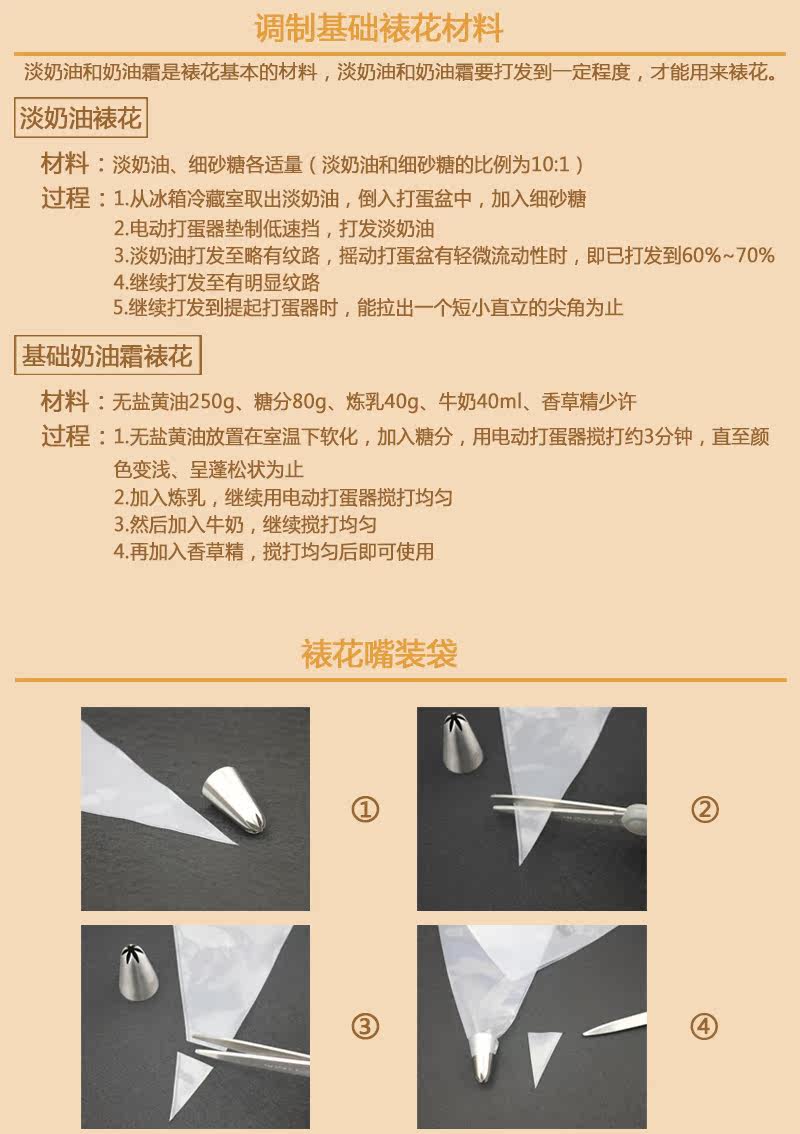 调制基础裱花材料

淡奶油和奶油霜是裱花基本的材料，淡奶油和奶油霜要打发到一定程度，才能用来裱花。

淡奶油裱花

材料：淡奶油、细砂糖各适量（淡奶油和细砂糖的比例为10:1）

过程：1.从冰箱冷藏室取出淡奶油，倒入打蛋盆中，加入细砂糖
2.电动打蛋器垫制低速挡，打发淡奶油
3.淡奶油打发至略有纹路，摇动打蛋盆有轻微流动性时，即已打发到60%~70%
4.继续打发至有明显纹路
5.继续打发到提起打蛋器时，能拉出一个短小直立的尖角为止

基础奶油霜裱花

材料：无盐黄油250g、糖分80g、炼乳40g、牛奶40ml、香草精少许

过程：1.无盐黄油放置在室温下软化，加入糖分，用电动打蛋器搅打约3分钟，直至颜色变浅、呈蓬松状为止
2.加入炼乳，继续用电动打蛋器搅打均匀
3.然后加入牛奶，继续搅打均匀
4.再加入香草精，搅打均匀后即可使用

裱花嘴装袋

①

②

③

④