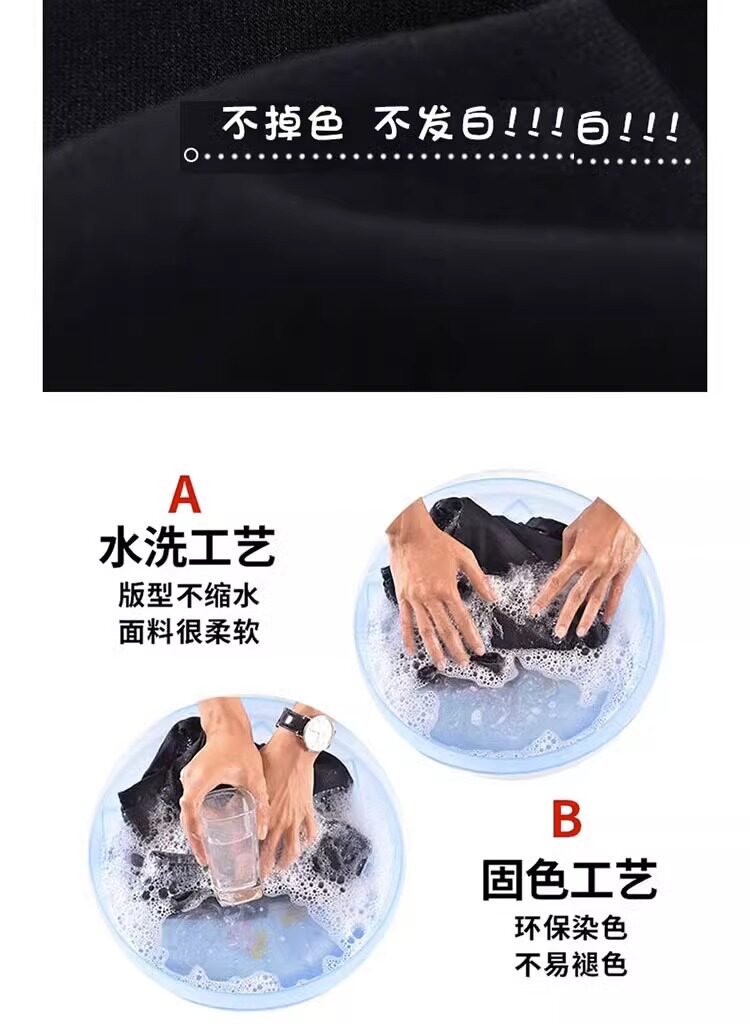 不掉色 不发白!!!白!!!

A
水洗工艺
版型不缩水
面料很柔软

B
固色工艺
环保染色
不易褪色