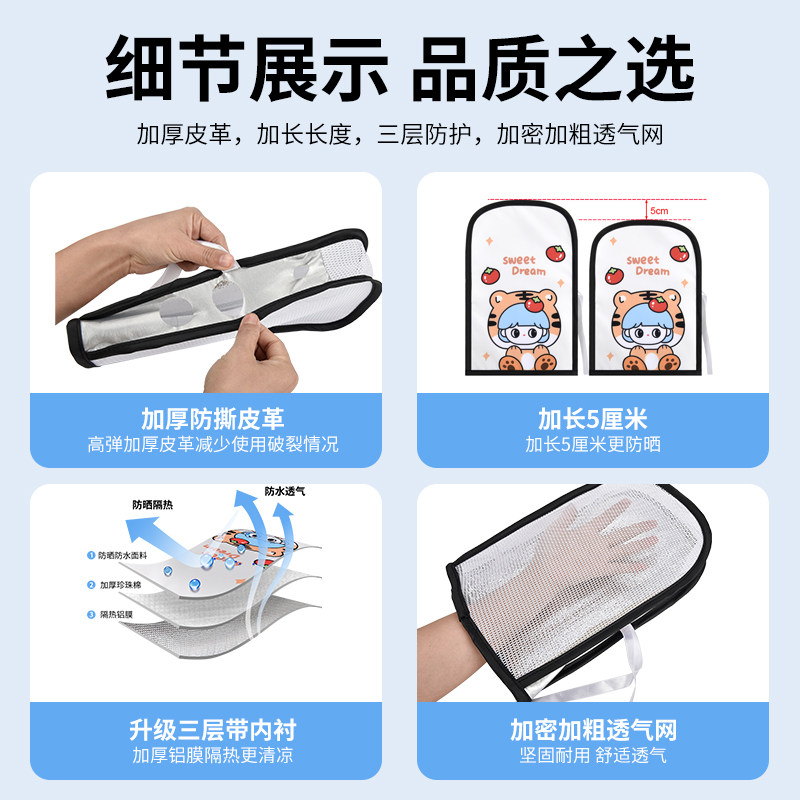 细节展示 品质之选

加厚皮革，加长长度，三层防护，加密加粗透气网

加厚防撕皮革
高弹加厚皮革减少使用破裂情况

5cm

sweet Dream

sweet Dream

加长5厘米
加长5厘米更防晒

防晒隔热

防水透气

1 防晒防水面料

2 加厚珍珠棉

3 隔热铝膜

升级三层带内衬
加厚铝膜隔热更清凉

加密加粗透气网
坚固耐用 舒适透气