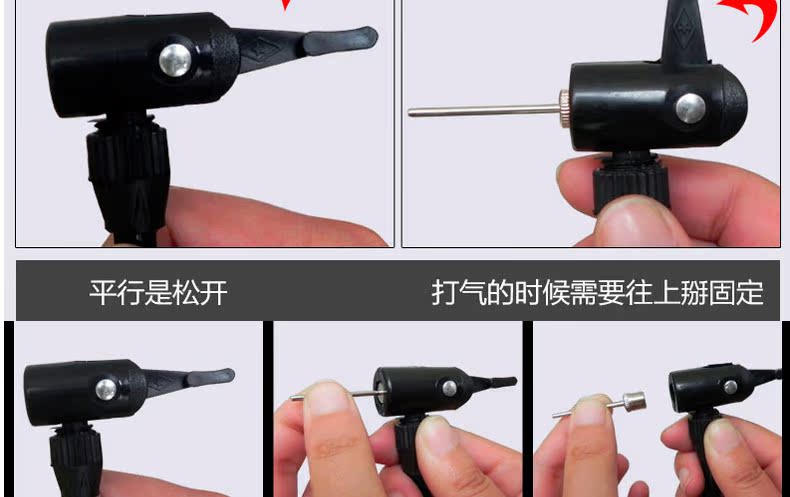 平行是松开

打气的时候需要往上掰固定