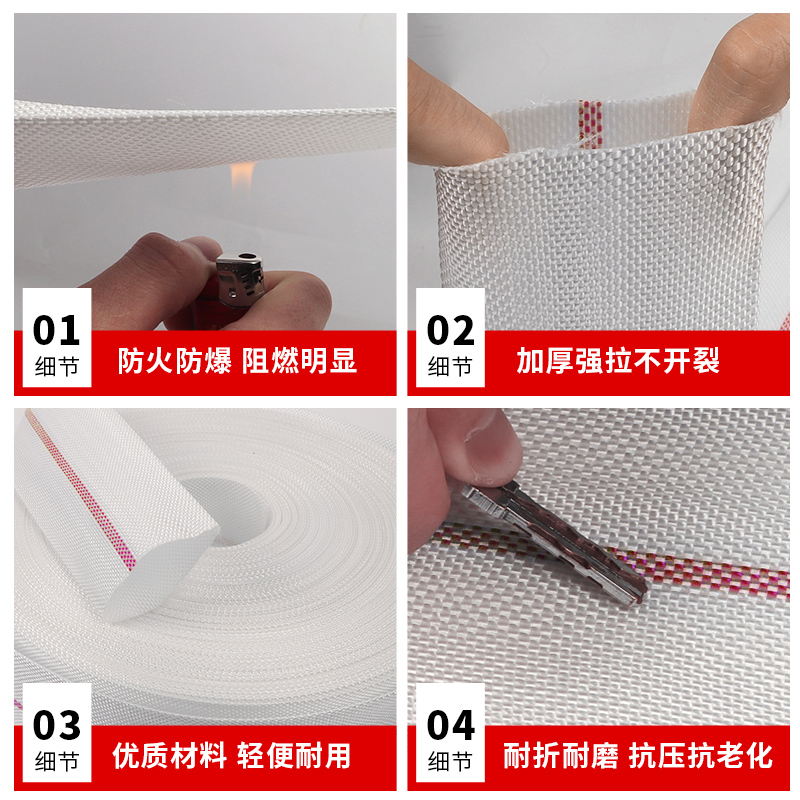 01
细节
防火防爆 阻燃明显

02
细节
加厚强拉不开裂

03
细节
优质材料 轻便耐用

04
细节
耐折耐磨 抗压抗老化