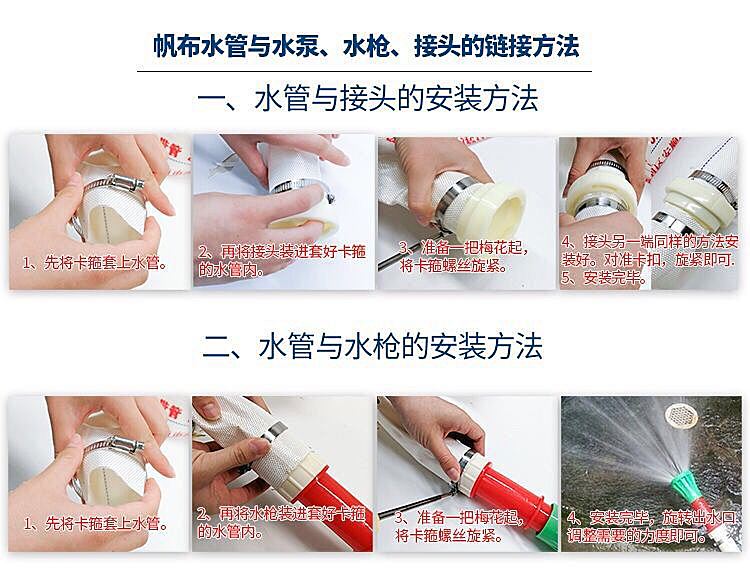 帆布水管与水泵、水枪、接头的链接方法

一、水管与接头的安装方法

1、先将卡箍套上水管。

2、再将接头装进套好卡箍的水管内。

3、准备一把梅花起，将卡箍螺丝旋紧。

4、接头另一端同样的方法安装好。对准卡扣，旋紧即可.
5、安装完毕。

二、水管与水枪的安装方法

1、先将卡箍套上水管。

2、再将水枪装进套好卡箍的水管内。

3、准备一把梅花起，将卡箍螺丝旋紧。

4、安装完毕，旋转出水口调整需要的力度即可。