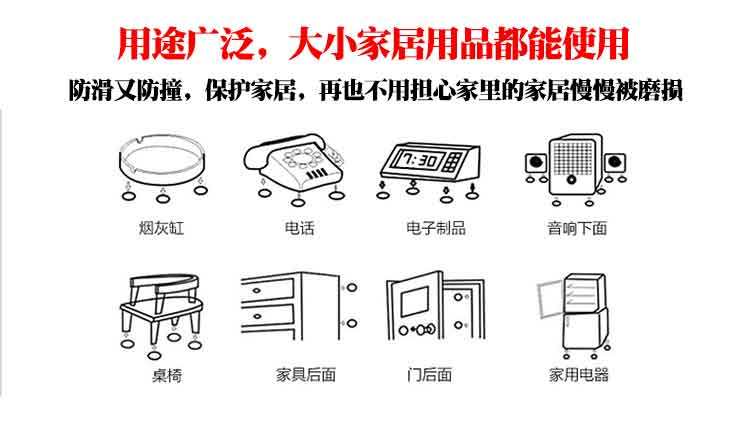 用途广泛，大小家居用品都能使用

防滑又防撞，保护家居，再也不用担心家里的家居慢慢被磨损

7:30

烟灰缸

电话

电子制品

音响下面

桌椅

家具后面

门后面

家用电器