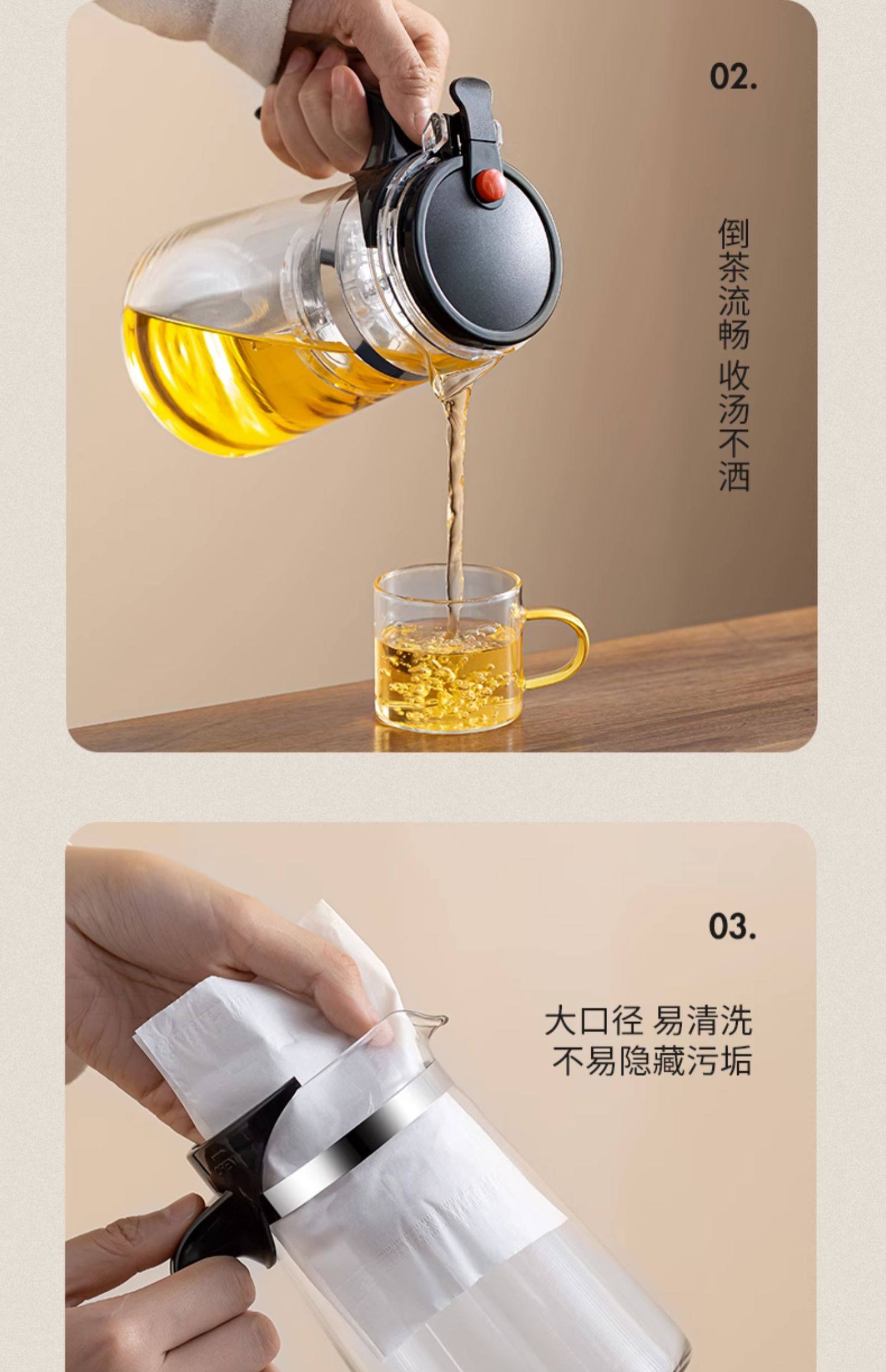 02.

倒茶流畅 收汤不洒

03.

大口径 易清洗
不易隐藏污垢