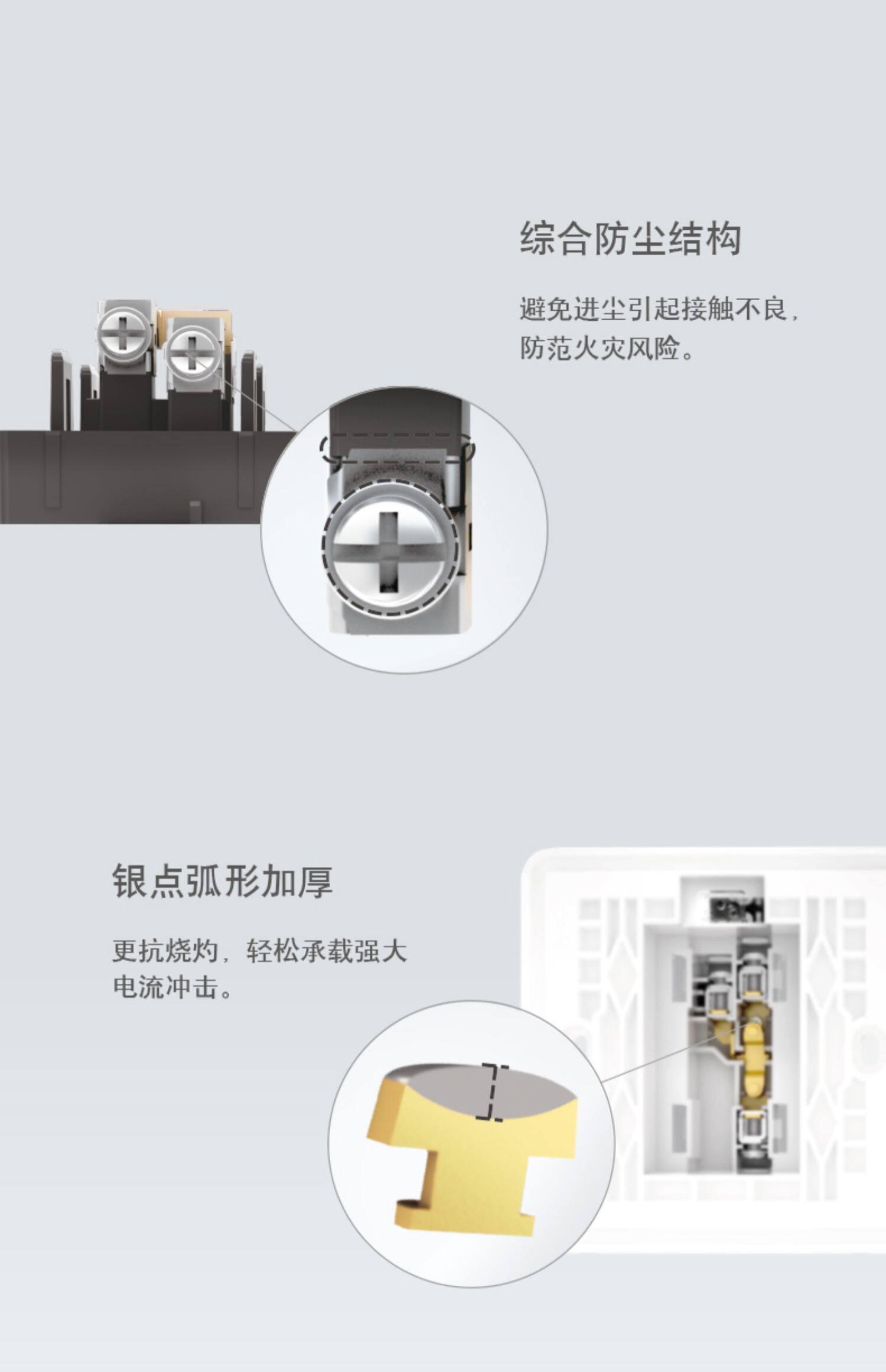 综合防尘结构

避免进尘引起接触不良，防范火灾风险。

银点弧形加厚

更抗烧灼，轻松承载强大电流冲击。