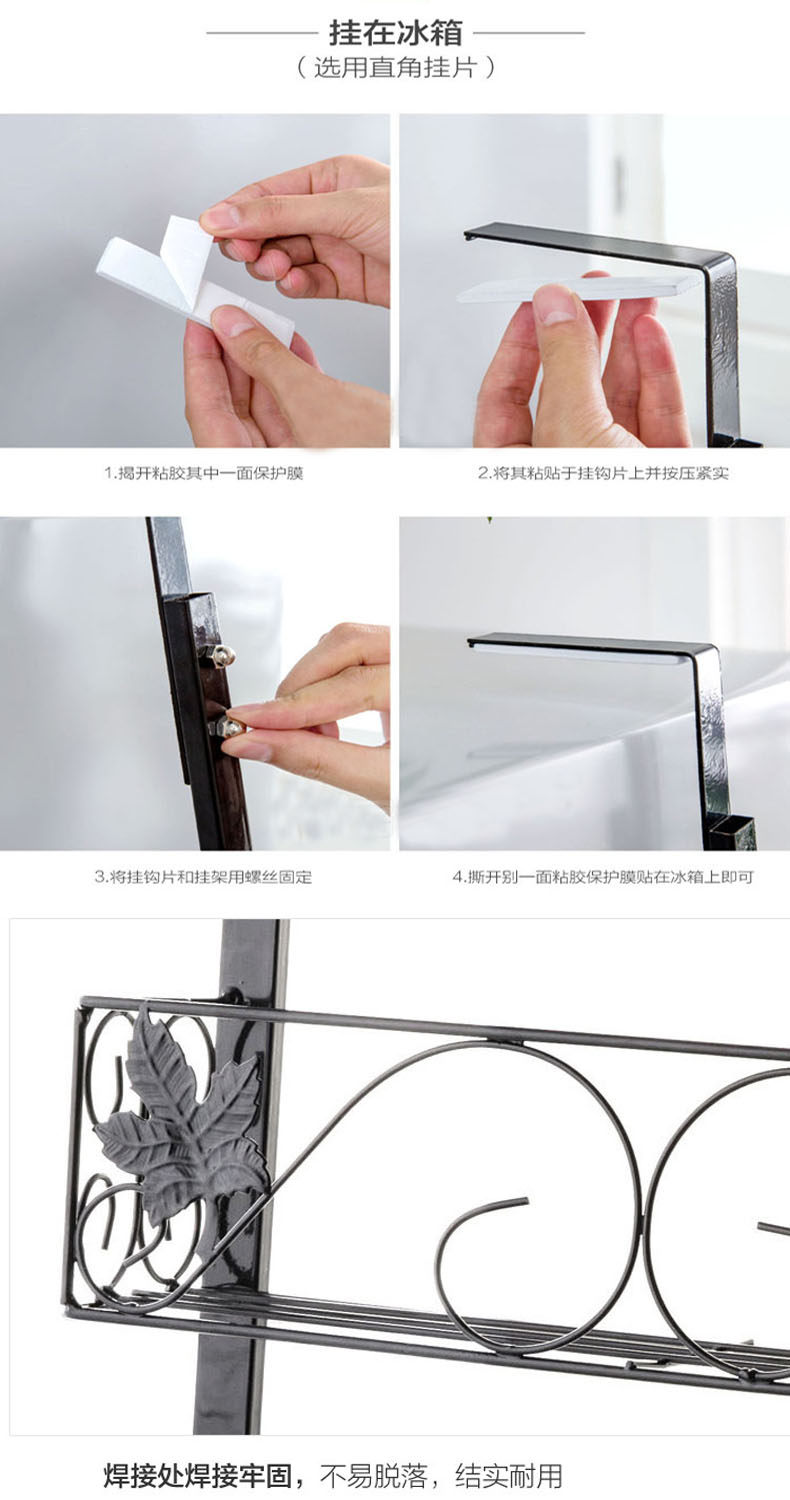 挂在冰箱
（选用直角挂片）

1.揭开粘胶其中一面保护膜

2.将其粘贴于挂钩片上并按压紧实

3.将挂钩片和挂架用螺丝固定

4.撕开别一面粘胶保护膜贴在冰箱上即可

焊接处焊接牢固，不易脱落，结实耐用