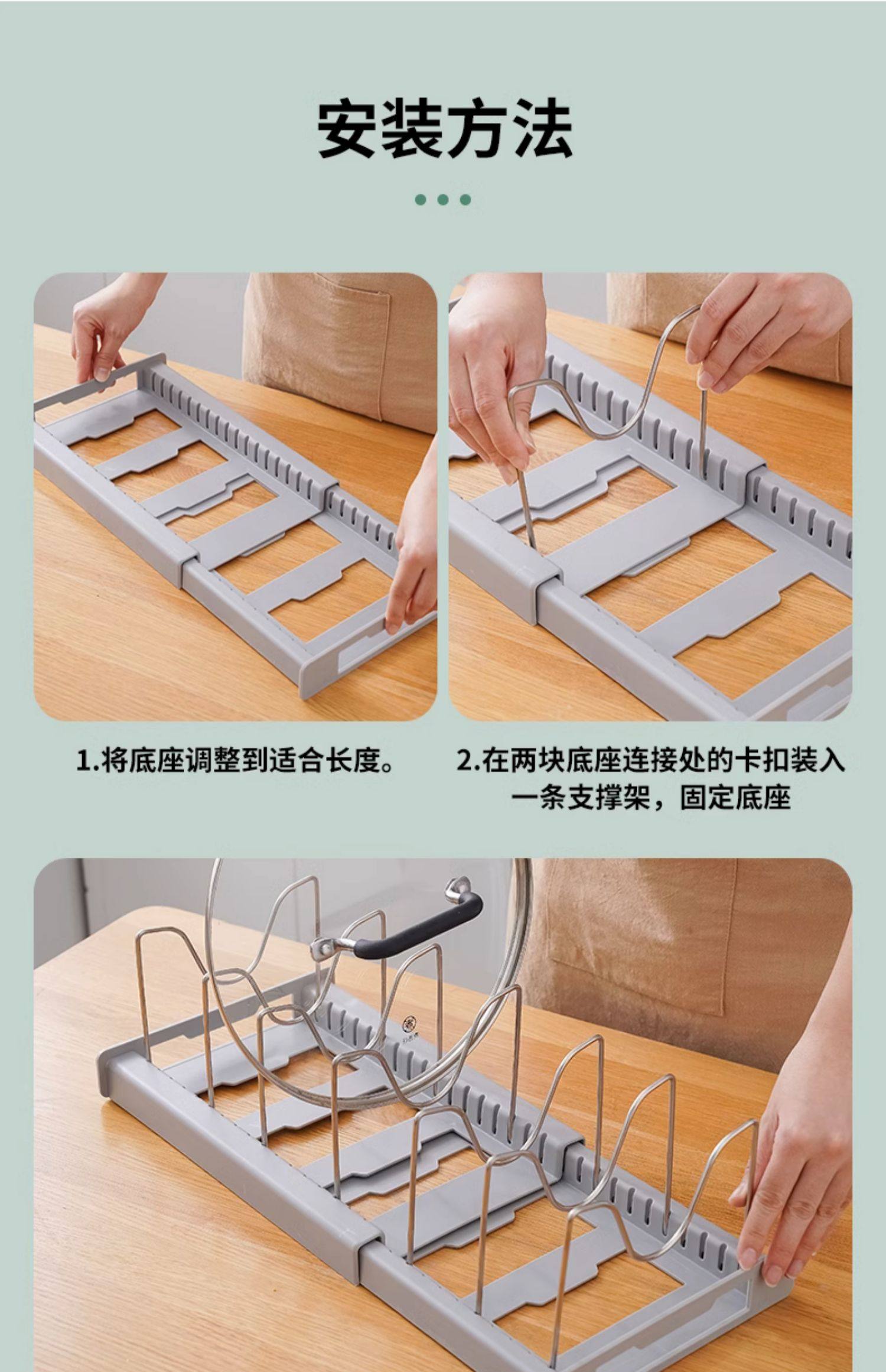 安装方法

1.将底座调整到适合长度。

2.在两块底座连接处的卡扣装入一条支撑架，固定底座