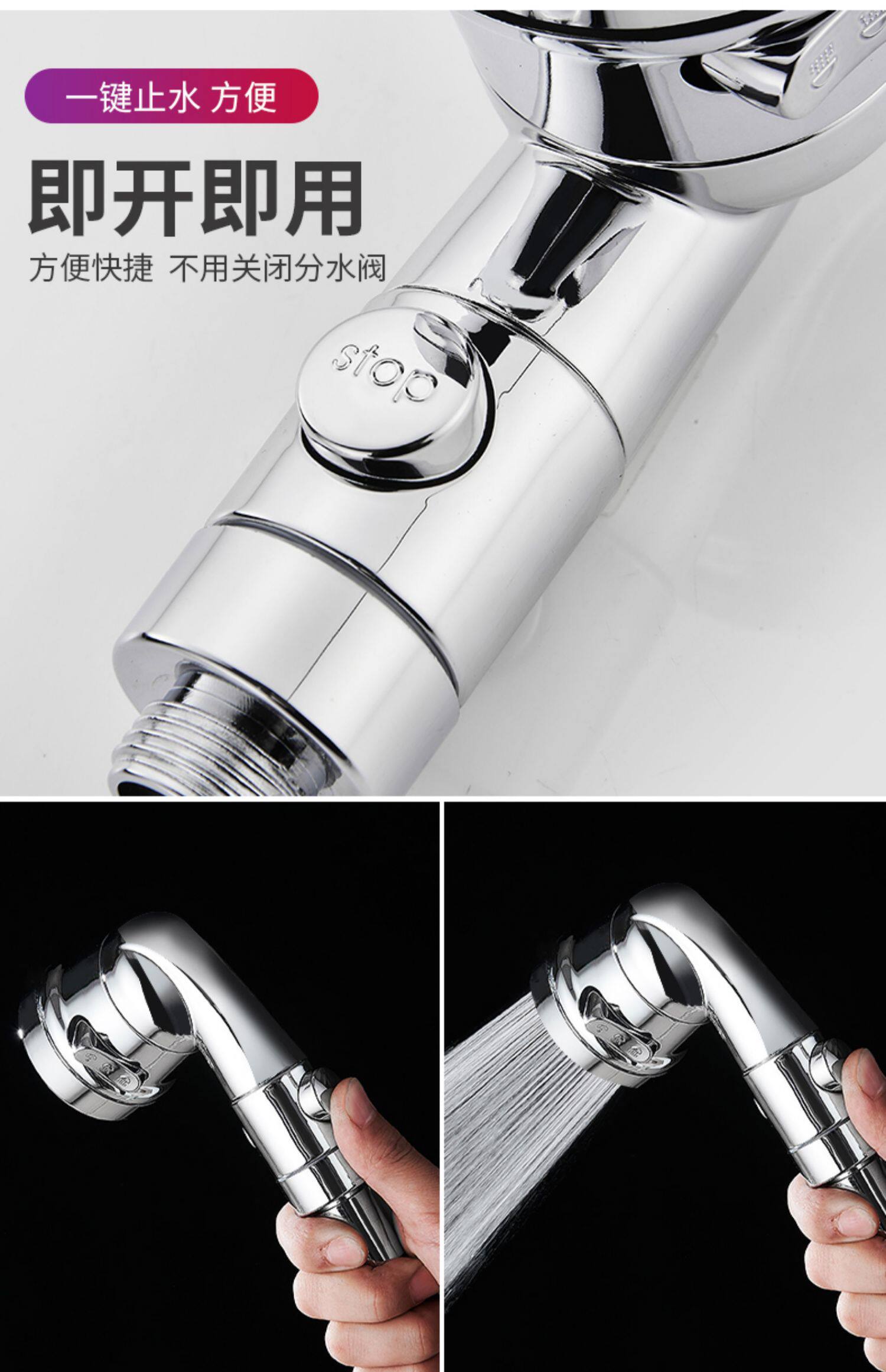 一键止水 方便

即开即用

方便快捷 不用关闭分水阀

stop