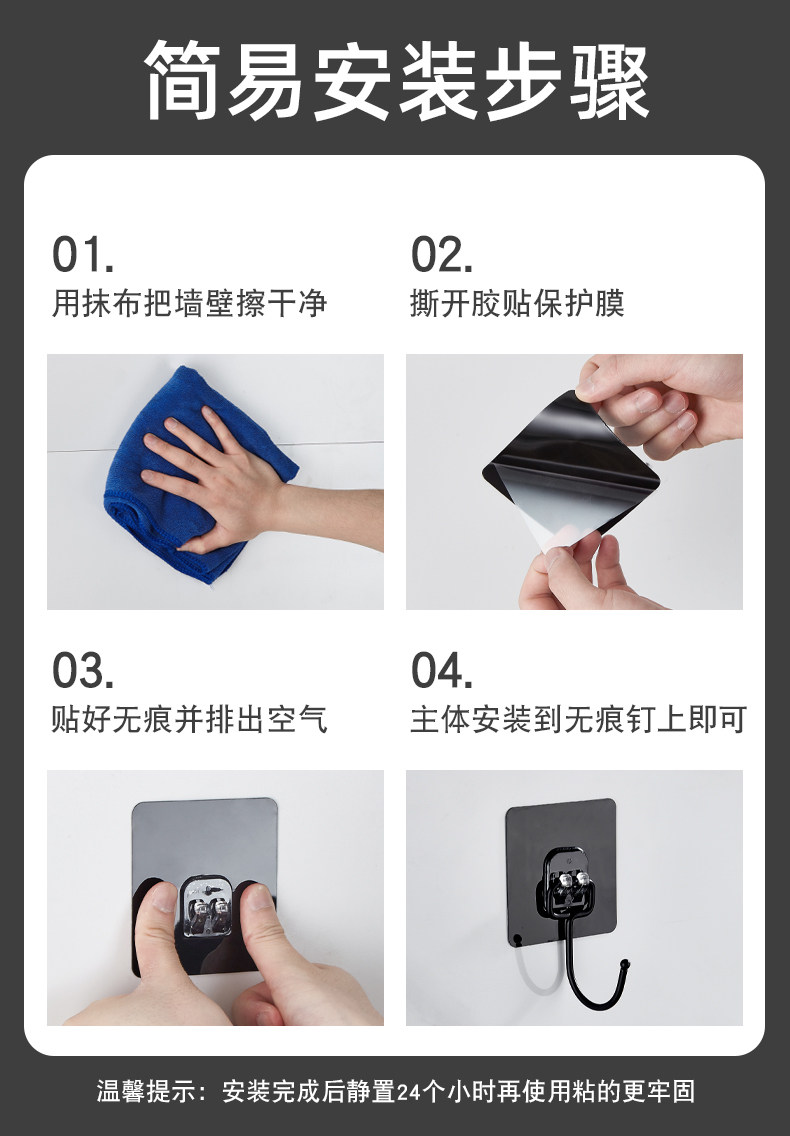 简易安装步骤

01.
用抹布把墙壁擦干净

02.
撕开胶贴保护膜

03.
贴好无痕并排出空气

04.
主体安装到无痕钉上即可

温馨提示：安装完成后静置24个小时再使用粘的更牢固