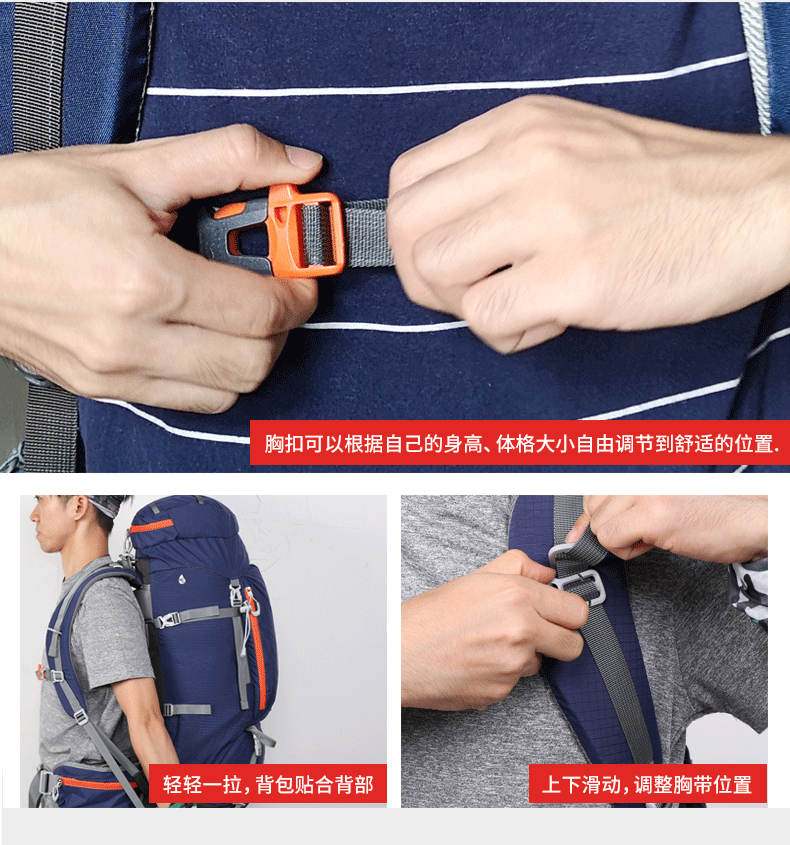 胸扣可以根据自己的身高、体格大小自由调节到舒适的位置.

轻轻一拉，背包贴合背部

上下滑动，调整胸带位置