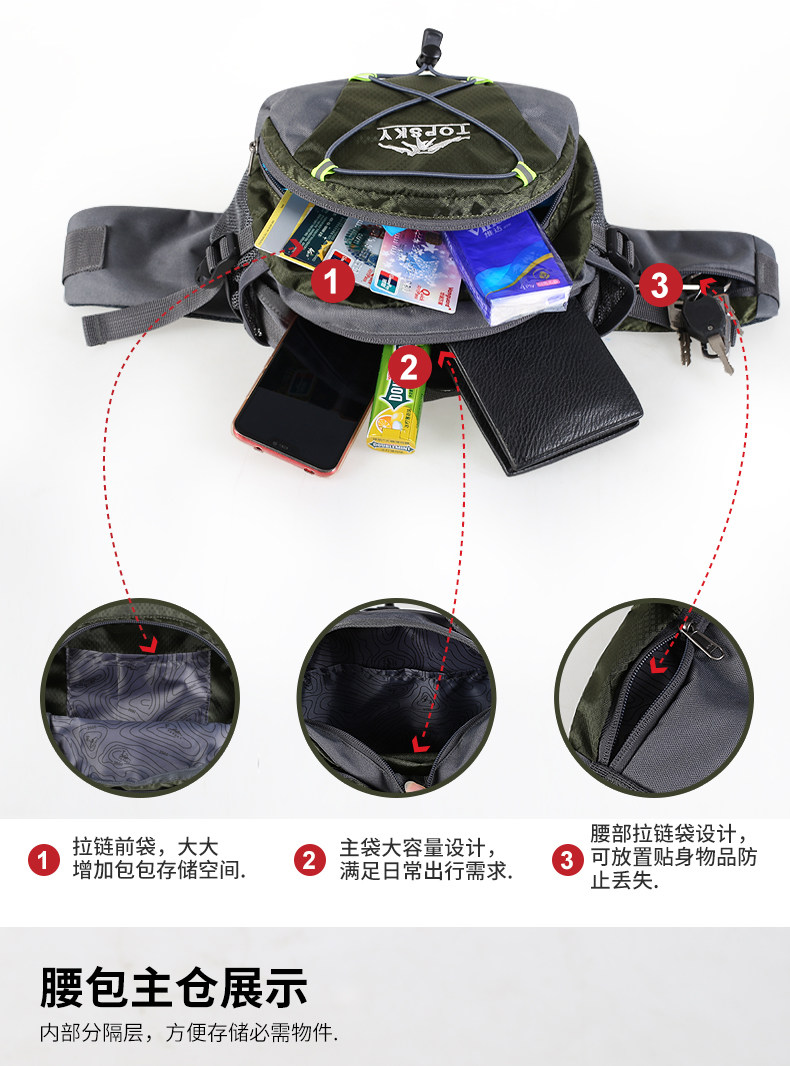 TOPSKY

1

2

3

1 拉链前袋，大大增加包包存储空间.

2 主袋大容量设计，满足日常出行需求.

3 腰部拉链袋设计，可放置贴身物品防止丢失.

腰包主仓展示

内部分隔层，方便存储必需物件.