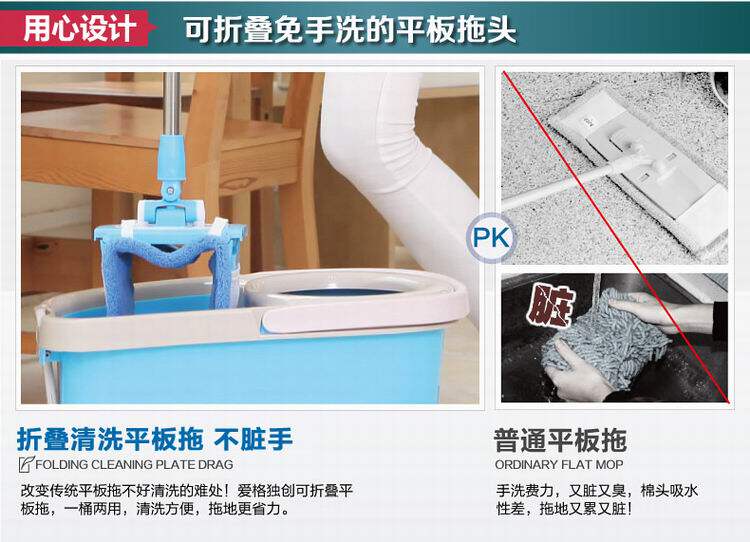 用心设计 可折叠免手洗的平板拖头

PK

脏

折叠清洗平板拖 不脏手

FOLDING CLEANING PLATE DRAG

改变传统平板拖不好清洗的难处！爱格独创可折叠平板拖，一桶两用，清洗方便，拖地更省力。

普通平板拖

ORDINARY FLAT MOP

手洗费力，又脏又臭，棉头吸水性差，拖地又累又脏！