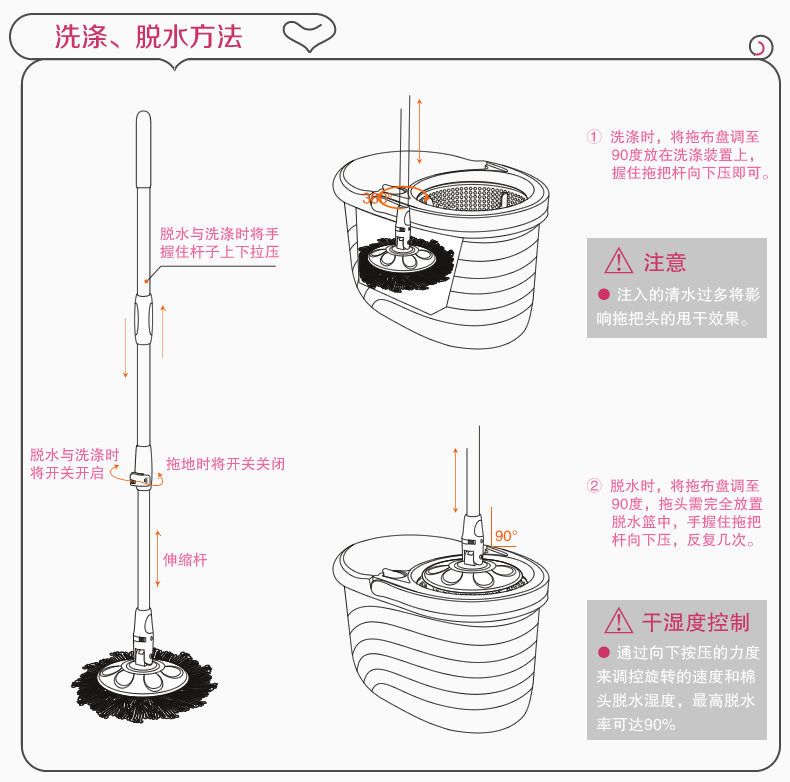 洗涤、脱水方法

脱水与洗涤时将手握住杆子上下拉压

脱水与洗涤时将开关开启

拖地时将开关关闭

伸缩杆

360°

① 洗涤时，将拖布盘调至90度放在洗涤装置上，握住拖把杆向下压即可。

注意

● 注入的清水过多将影响拖把头的甩干效果。

90°

② 脱水时，将拖布盘调至90度，拖头需完全放置脱水篮中，手握住拖把杆向下压，反复几次。

干湿度控制

● 通过向下按压的力度来调控旋转的速度和棉头脱水湿度，最高脱水率可达90%