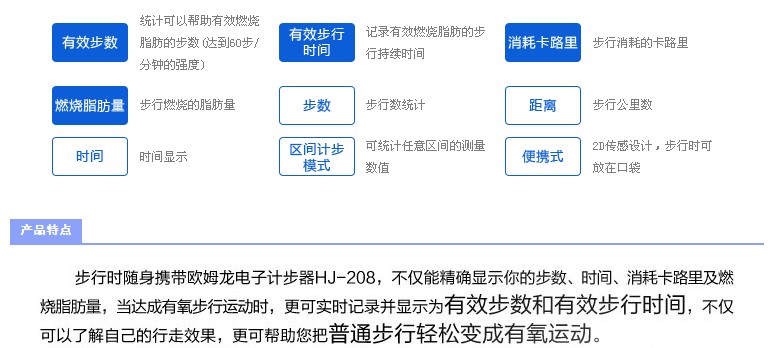 有效步数

统计可以帮助有效燃烧脂肪的步数(达到60步/分钟的强度)

有效步行时间

记录有效燃烧脂肪的步行持续时间

消耗卡路里

步行消耗的卡路里

燃烧脂肪量

步行燃烧的脂肪量

步数

步行数统计

距离

步行公里数

时间

时间显示

区间计步模式

可统计任意区间的测量数值

便携式

2D传感设计，步行时可放在口袋

产品特点

步行时随身携带欧姆龙电子计步器HJ-208，不仅能精确显示你的步数、时间、消耗卡路里及燃烧脂肪量，当达成有氧步行运动时，更可实时记录并显示为有效步数和有效步行时间，不仅可以了解自己的行走效果，更可帮助您把普通步行轻松变成有氧运动。