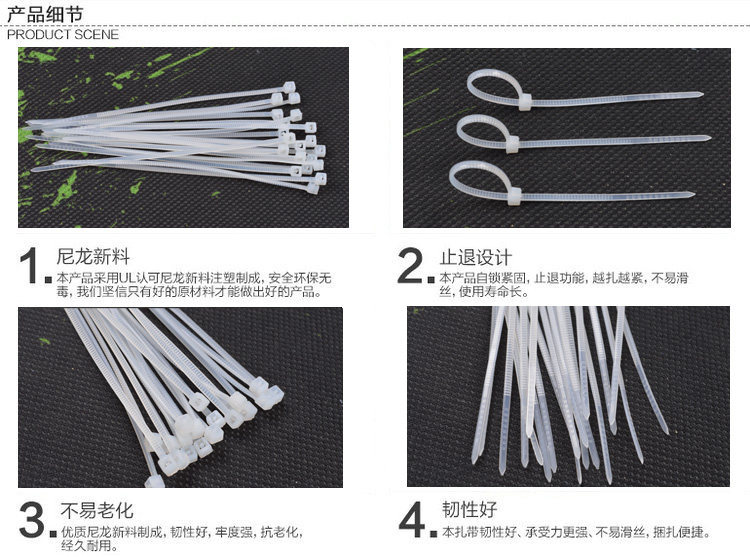 产品细节
PRODUCT SCENE

1. 尼龙新料
本产品采用UL认可尼龙新料注塑制成，安全环保无毒，我们坚信只有好的原材料才能做出好的产品。

2. 止退设计
本产品自锁紧固，止退功能，越扎越紧，不易滑丝，使用寿命长。

3. 不易老化
优质尼龙新料制成，韧性好，牢度强，抗老化，经久耐用。

4. 韧性好
本扎带韧性好、承受力更强、不易滑丝，捆扎便捷。