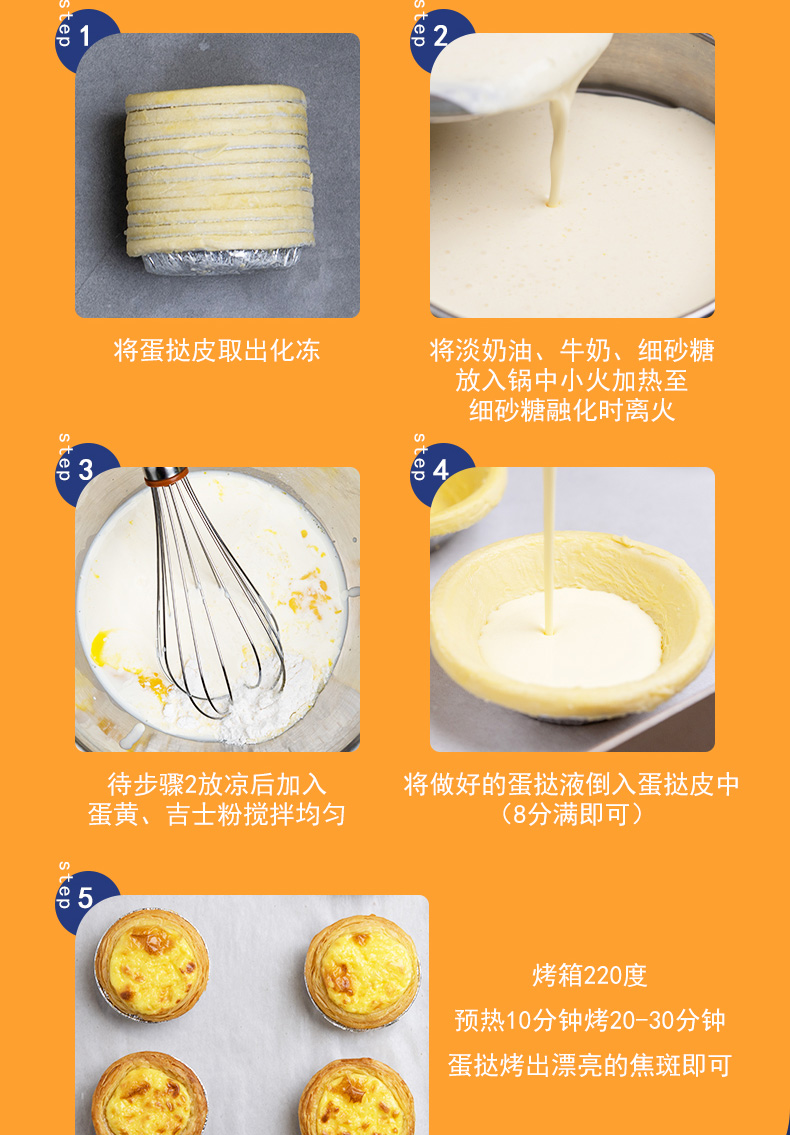 step 1

将蛋挞皮取出化冻

step 2

将淡奶油、牛奶、细砂糖放入锅中小火加热至细砂糖融化时离火

step 3

待步骤2放凉后加入蛋黄、吉士粉搅拌均匀

step 4

将做好的蛋挞液倒入蛋挞皮中（8分满即可）

step 5

烤箱220度

预热10分钟烤20-30分钟

蛋挞烤出漂亮的焦斑即可