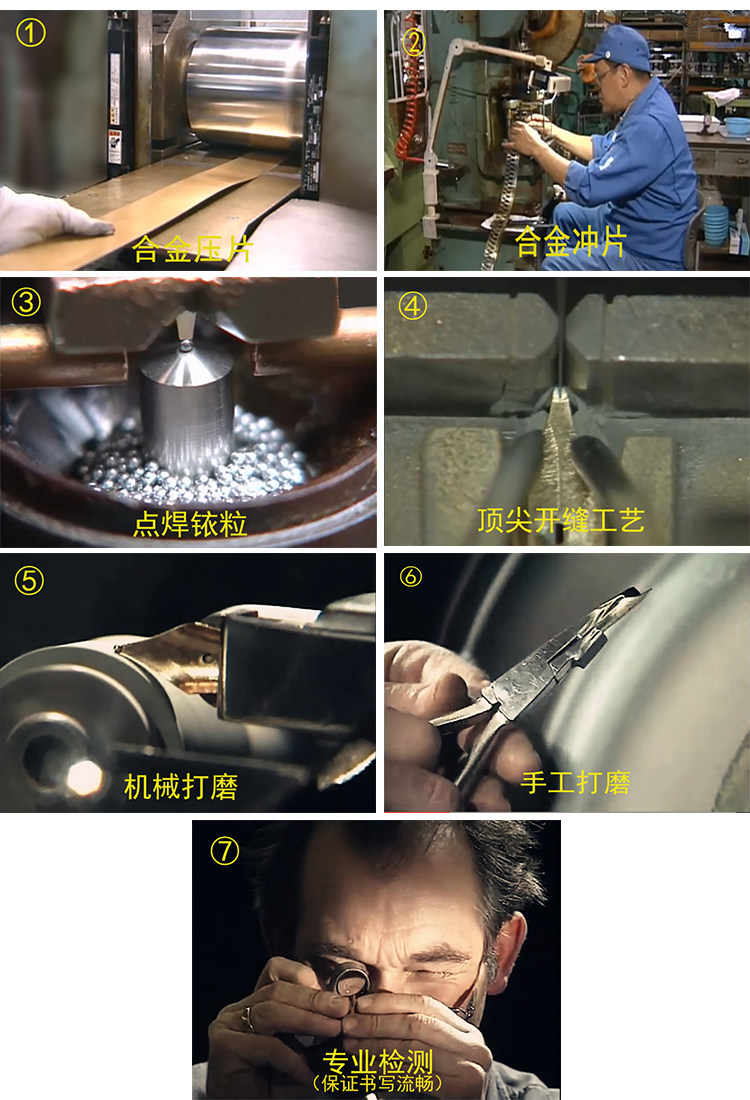 ①
合金压片

②
合金冲片

③
点焊铱粒

④
顶尖开缝工艺

⑤
机械打磨

⑥
手工打磨

⑦
专业检测
（保证书写流畅）