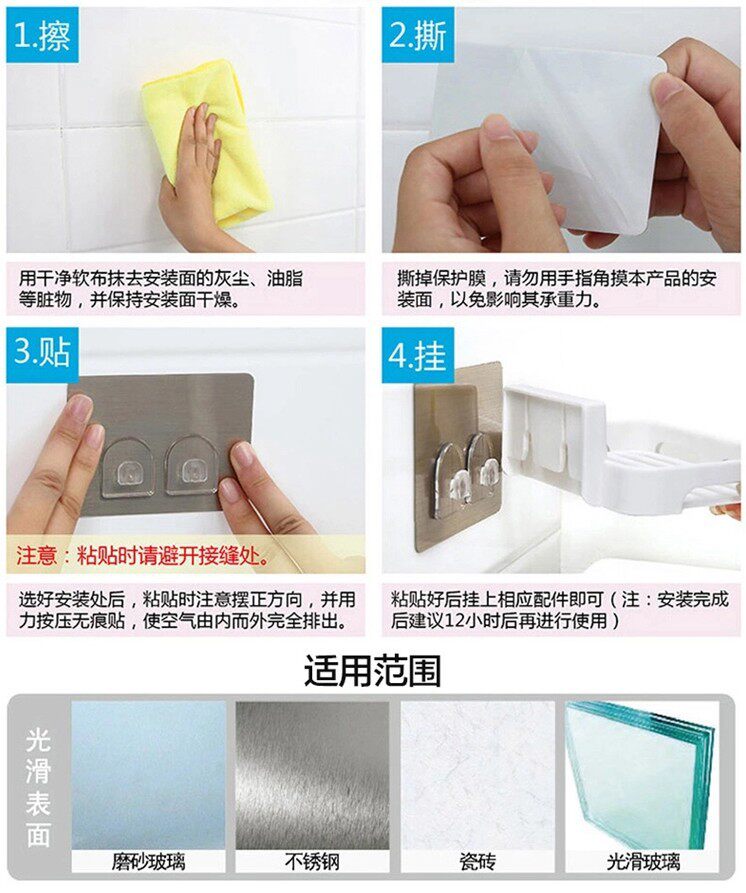 1.擦

用干净软布抹去安装面的灰尘、油脂等脏物，并保持安装面干燥。

2.撕

撕掉保护膜，请勿用手指角摸本产品的安装面，以免影响其承重力。

3.贴

注意：粘贴时请避开接缝处。

选好安装处后，粘贴时注意摆正方向，并用力按压无痕贴，使空气由内而外完全排出。

4.挂

粘贴好后挂上相应配件即可（注：安装完成后建议12小时后再进行使用）

适用范围

光滑表面

磨砂玻璃

不锈钢

瓷砖

光滑玻璃