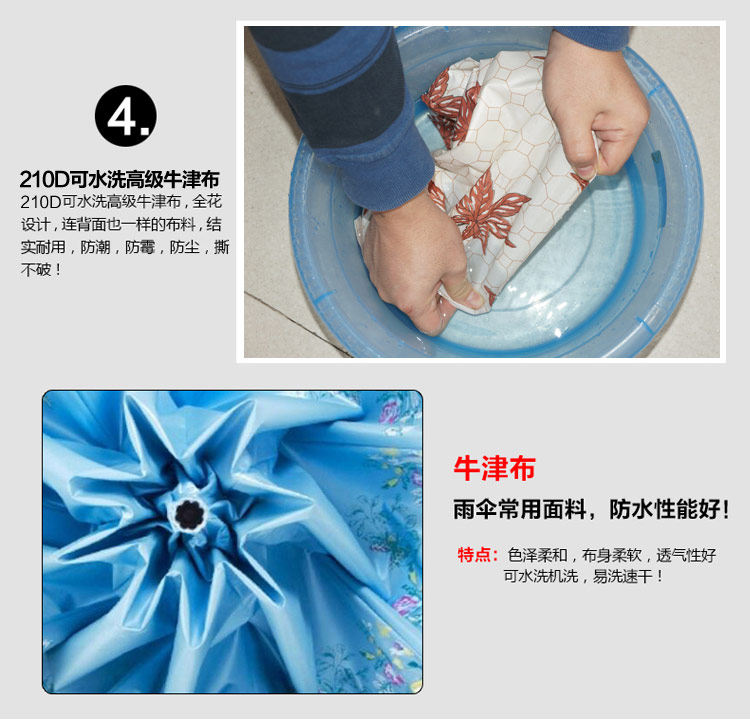 4.

210D可水洗高级牛津布

210D可水洗高级牛津布，全花设计，连背面也一样的布料，结实耐用，防潮，防霉，防尘，撕不破！

牛津布

雨伞常用面料，防水性能好！

特点：色泽柔和，布身柔软，透气性好
可水洗机洗，易洗速干！