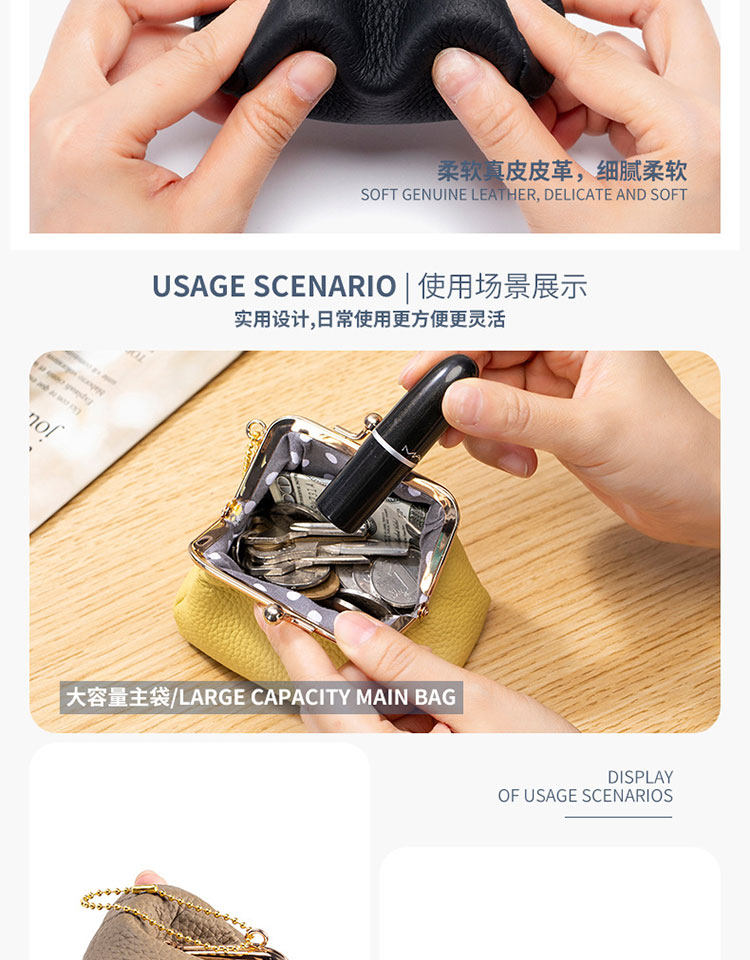 柔软真皮皮革，细腻柔软
SOFT GENUINE LEATHER, DELICATE AND SOFT

USAGE SCENARIO | 使用场景展示
实用设计,日常使用更方便更灵活

MAC

大容量主袋/LARGE CAPACITY MAIN BAG

DISPLAY
OF USAGE SCENARIOS