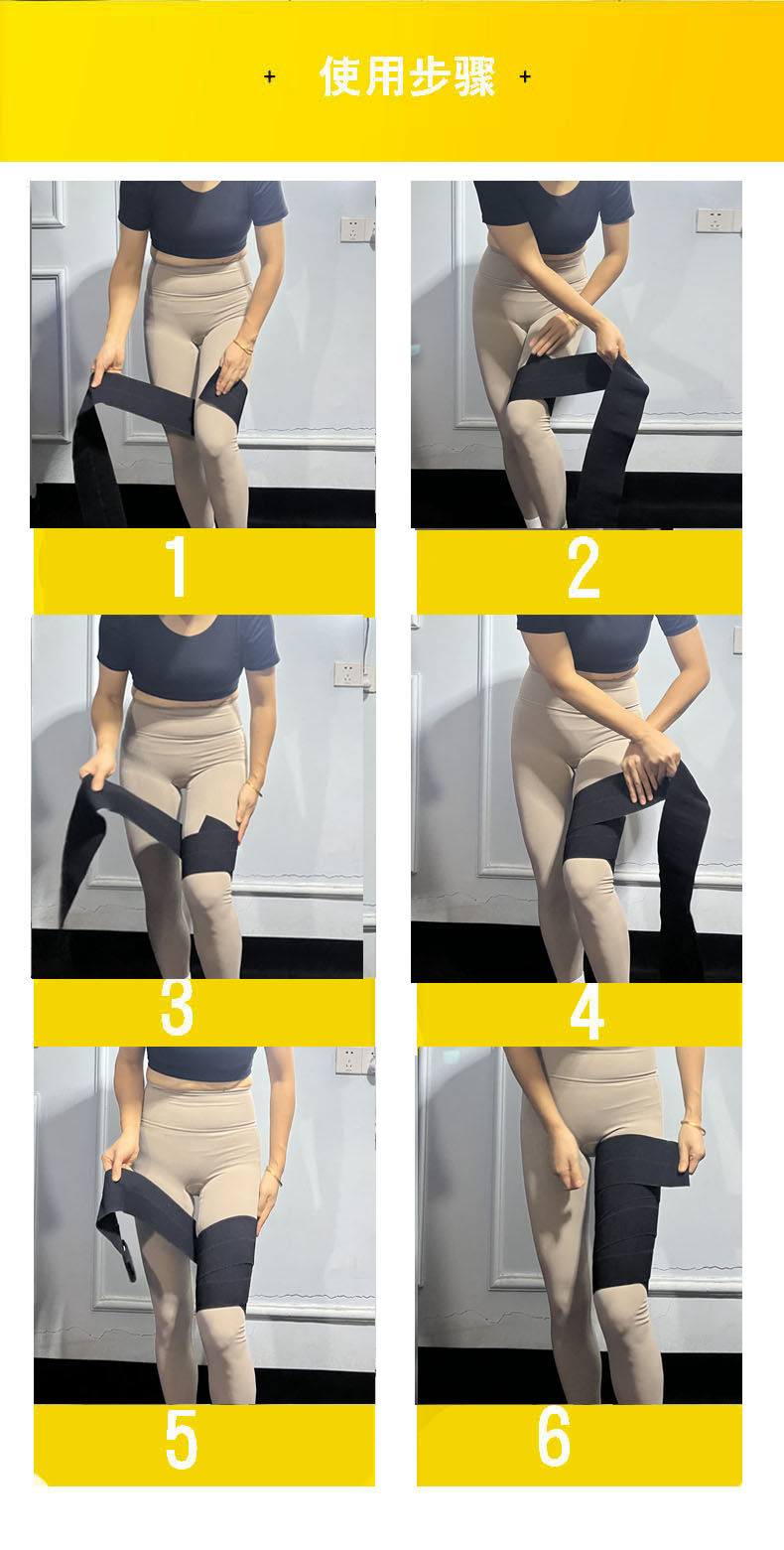 + 使用步骤 +

1

2

3

4

5

6