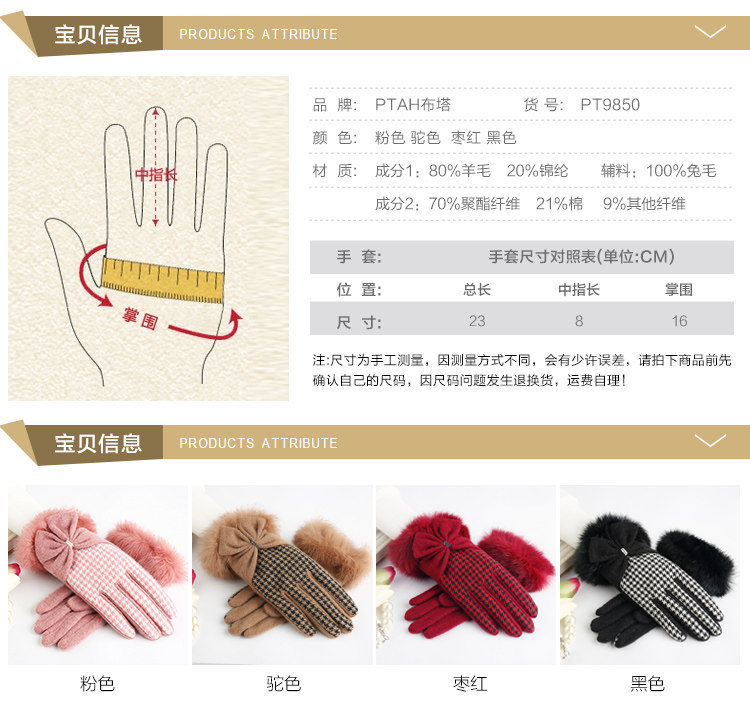 宝贝信息 PRODUCTS ATTRIBUTE

中指长

掌围

品 牌: PTAH布塔 货 号: PT9850

颜 色: 粉色 驼色 枣红 黑色

材 质: 成分1：80%羊毛 20%锦纶 辅料：100%兔毛

成分2：70%聚酯纤维 21%棉 9%其他纤维

| 手 套: | 手套尺寸对照表(单位:CM) | | |
|---|---|---|---|
| 位 置: | 总长 | 中指长 | 掌围 |
| 尺 寸: | 23 | 8 | 16 |

注:尺寸为手工测量，因测量方式不同，会有少许误差，请拍下商品前先确认自己的尺码，因尺码问题发生退换货，运费自理!

宝贝信息 PRODUCTS ATTRIBUTE

粉色

驼色

枣红

黑色