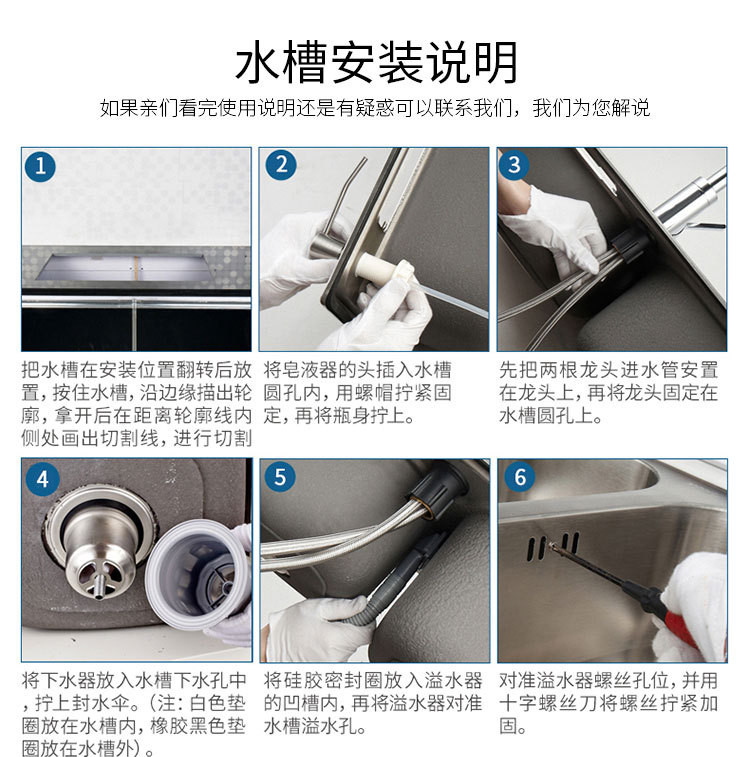 水槽安装说明

如果亲们看完使用说明还是有疑惑可以联系我们，我们为您解说

1

把水槽在安装位置翻转后放置，按住水槽，沿边缘描出轮廓，拿开后在距离轮廓线内侧处画出切割线，进行切割

2

将皂液器的头插入水槽圆孔内，用螺帽拧紧固定，再将瓶身拧上。

3

先把两根龙头进水管安置在龙头上，再将龙头固定在水槽圆孔上。

4

将下水器放入水槽下水孔中，拧上封水伞。（注：白色垫圈放在水槽内，橡胶黑色垫圈放在水槽外）。

5

将硅胶密封圈放入溢水器的凹槽内，再将溢水器对准水槽溢水孔。

6

对准溢水器螺丝孔位，并用十字螺丝刀将螺丝拧紧加固。