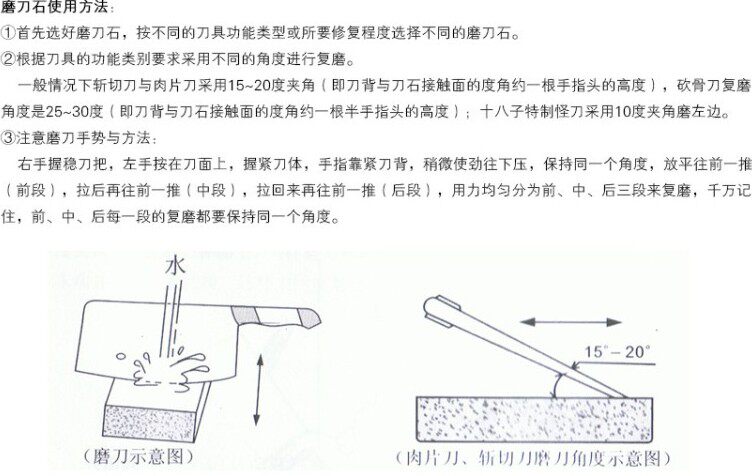 磨刀石使用方法：
①首先选好磨刀石，按不同的刀具功能类型或所要修复程度选择不同的磨刀石。
②根据刀具的功能类别要求采用不同的角度进行复磨。

一般情况下斩切刀与肉片刀采用15~20度夹角（即刀背与刀石接触面的度角约一根手指头的高度），砍骨刀复磨角度是25~30度（即刀背与刀石接触面的度角约一根半手指头的高度）；十八子特制怪刀采用10度夹角磨左边。
③注意磨刀手势与方法：

右手握稳刀把，左手按在刀面上，握紧刀体，手指靠紧刀背，稍微使劲往下压，保持同一个角度，放平往前一推（前段），拉后再往前一推（中段），拉回来再往前一推（后段），用力均匀分为前、中、后三段来复磨，千万记住，前、中、后每一段的复磨都要保持同一个角度。

水

(磨刀示意图)

$15^{\circ}-20^{\circ}$

(肉片刀、斩切刀磨刀角度示意图)