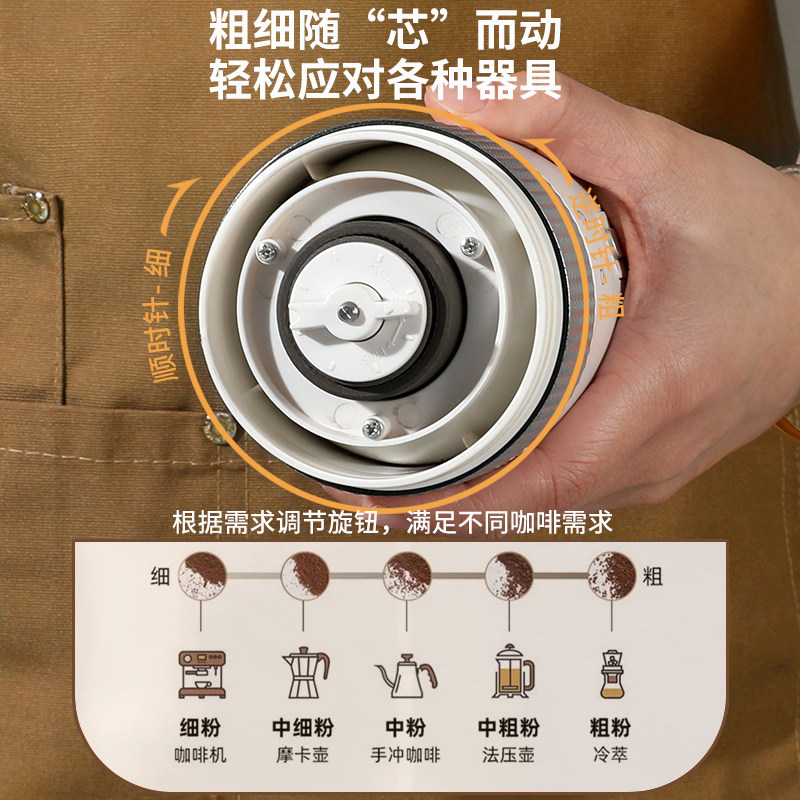 粗细随“芯”而动
轻松应对各种器具

顺时针-细

逆时针-粗

根据需求调节旋钮，满足不同咖啡需求

细

粗

细粉
咖啡机

中细粉
摩卡壶

中粉
手冲咖啡

中粗粉
法压壶

粗粉
冷萃