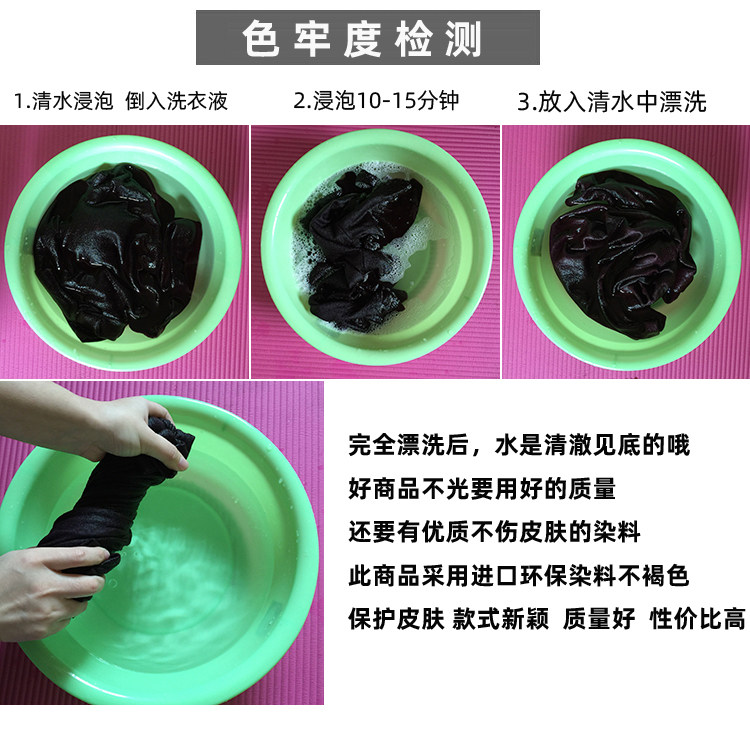 色牢度检测

1.清水浸泡 倒入洗衣液

2.浸泡10-15分钟

3.放入清水中漂洗

完全漂洗后，水是清澈见底的哦

好商品不光要用好的质量

还要有优质不伤皮肤的染料

此商品采用进口环保染料不褐色

保护皮肤 款式新颖 质量好 性价比高