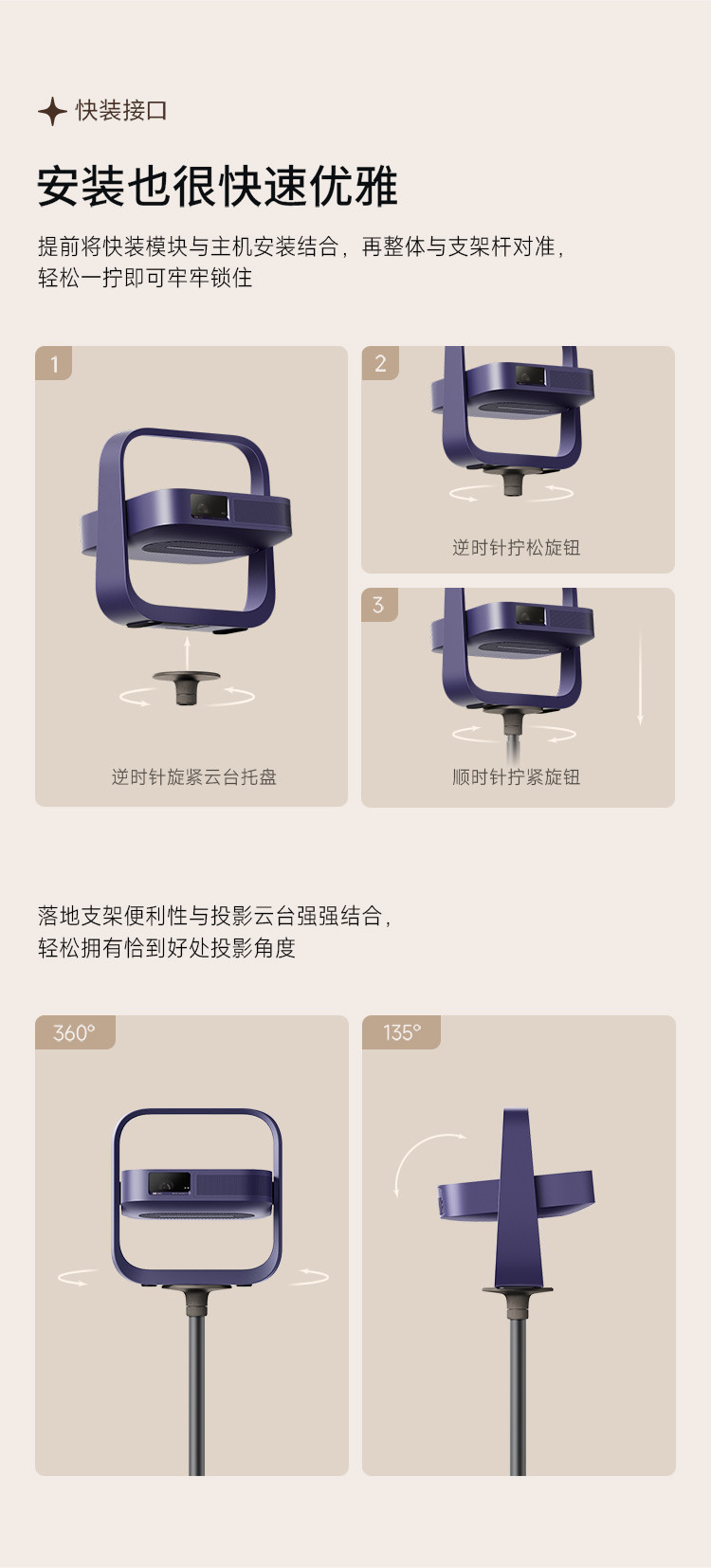 快装接口

安装也很快速优雅

提前将快装模块与主机安装结合，再整体与支架杆对准，轻松一拧即可牢牢锁住

1

逆时针旋紧云台托盘

2

逆时针拧松旋钮

3

顺时针拧紧旋钮

落地支架便利性与投影云台强强结合，轻松拥有恰到好处投影角度

360°

135°