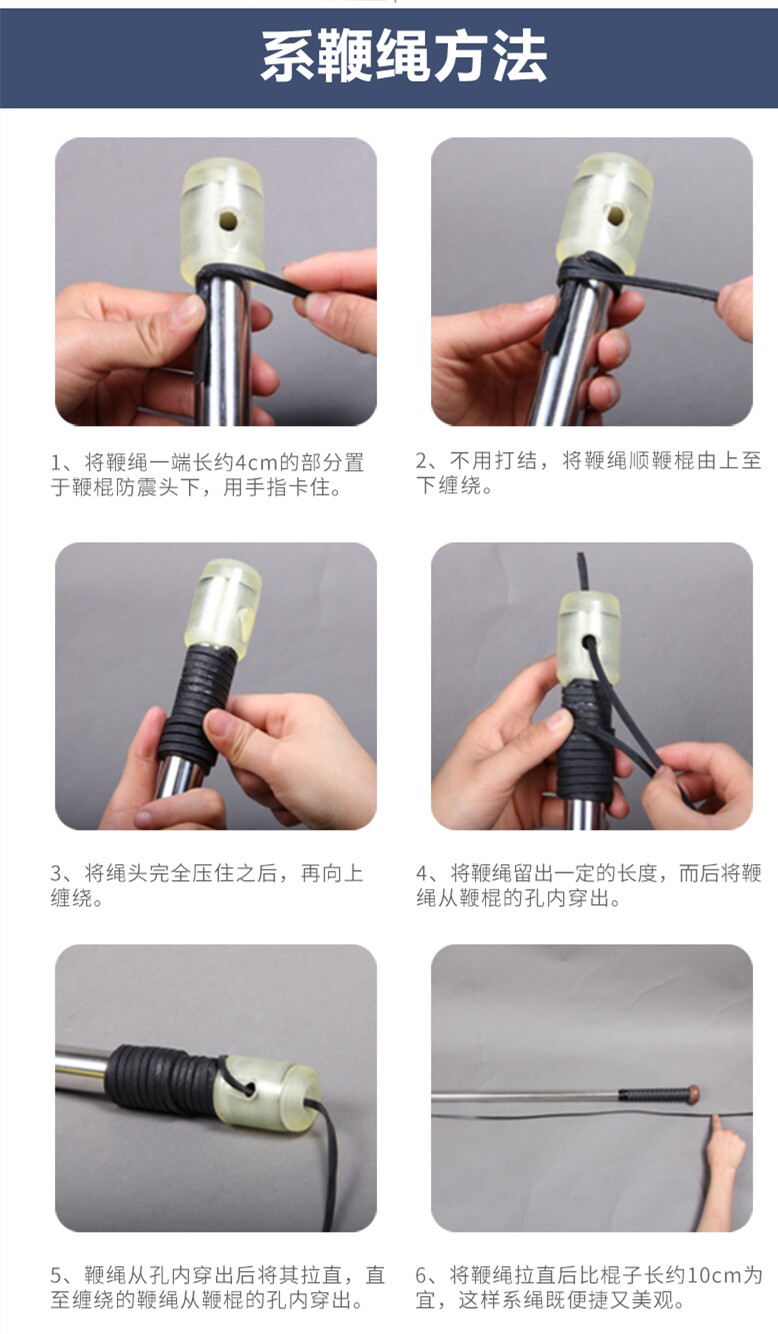 系鞭绳方法

1、将鞭绳一端长约4cm的部分置于鞭棍防震头下，用手指卡住。

2、不用打结，将鞭绳顺鞭棍由上至下缠绕。

3、将绳头完全压住之后，再向上缠绕。

4、将鞭绳留出一定的长度，而后将鞭绳从鞭棍的孔内穿出。

5、鞭绳从孔内穿出后将其拉直，直至缠绕的鞭绳从鞭棍的孔内穿出。

6、将鞭绳拉直后比棍子长约10cm为宜，这样系绳既便捷又美观。