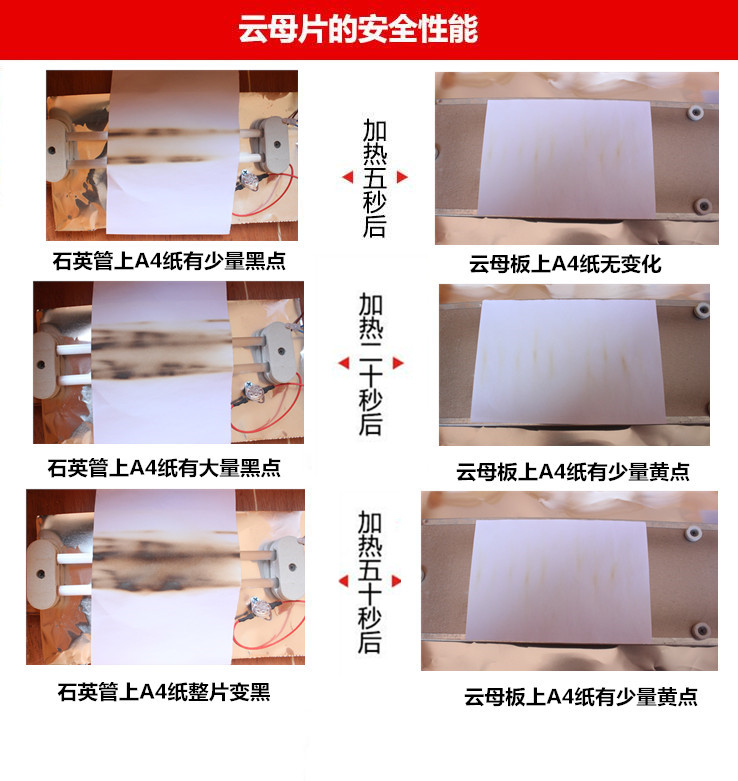 云母片的安全性能

加热五秒后

石英管上A4纸有少量黑点

云母板上A4纸无变化

加热二十秒后

石英管上A4纸有大量黑点

云母板上A4纸有少量黄点

加热五十秒后

石英管上A4纸整片变黑

云母板上A4纸有少量黄点