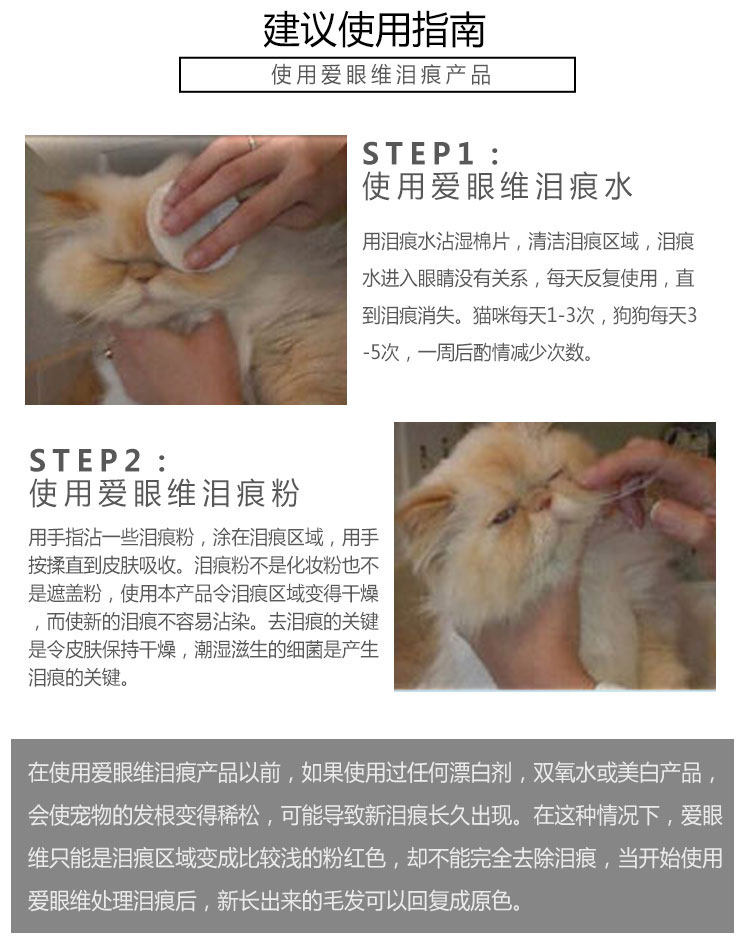 建议使用指南

使用爱眼维泪痕产品

STEP1：
使用爱眼维泪痕水

用泪痕水沾湿棉片，清洁泪痕区域，泪痕水进入眼睛没有关系，每天反复使用，直到泪痕消失。猫咪每天1-3次，狗狗每天3-5次，一周后酌情减少次数。

STEP2：
使用爱眼维泪痕粉

用手指沾一些泪痕粉，涂在泪痕区域，用手按揉直到皮肤吸收。泪痕粉不是化妆粉也不是遮盖粉，使用本产品令泪痕区域变得干燥，而使新的泪痕不容易沾染。去泪痕的关键是令皮肤保持干燥，潮湿滋生的细菌是产生泪痕的关键。

在使用爱眼维泪痕产品以前，如果使用过任何漂白剂，双氧水或美白产品，会使宠物的发根变得稀松，可能导致新泪痕长久出现。在这种情况下，爱眼维只能是泪痕区域变成比较浅的粉红色，却不能完全去除泪痕，当开始使用爱眼维处理泪痕后，新长出来的毛发可以回复成原色。